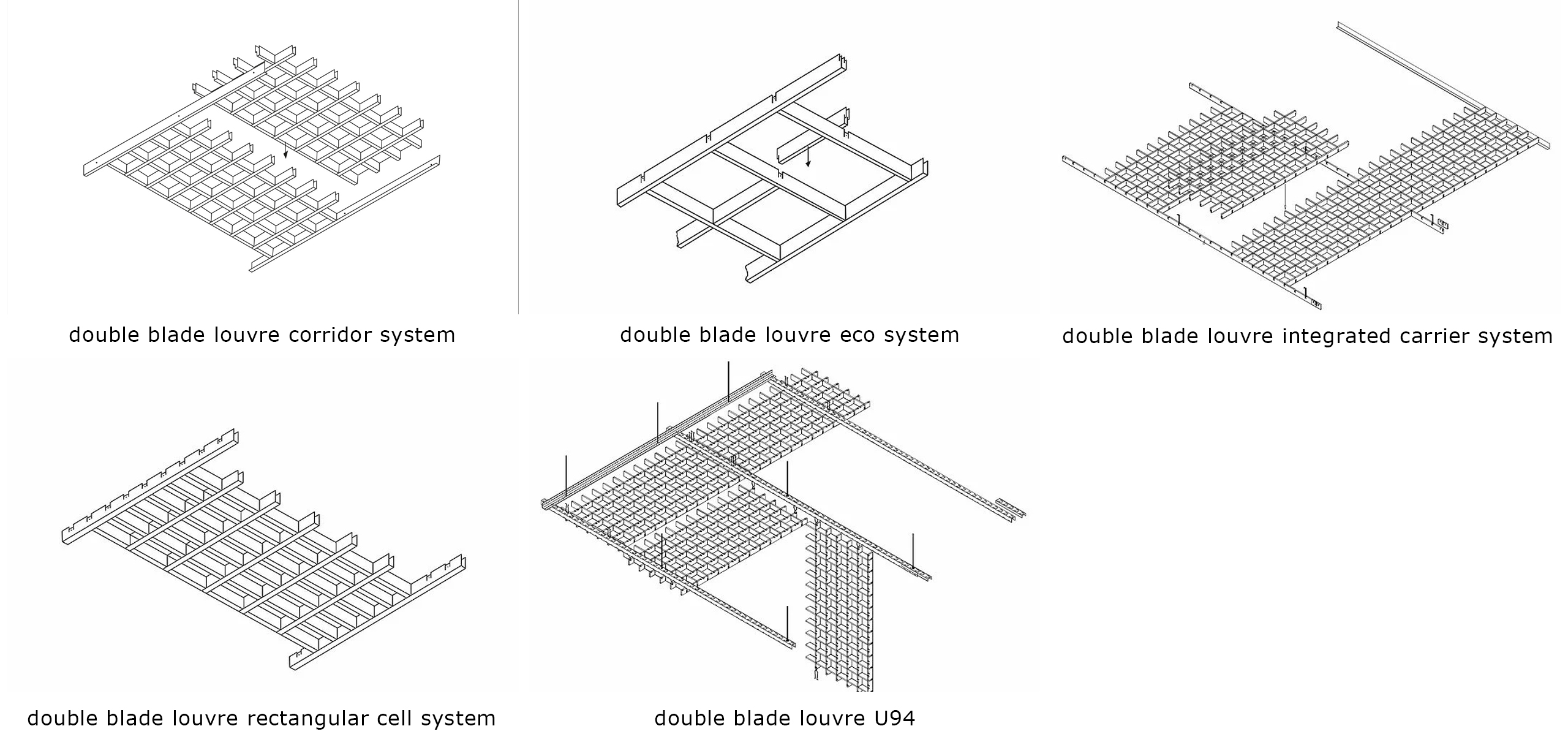 double blade louvre corridor system

double blade louvre eco system

double blade louvre integrated carrier system

double blade louvre rectangular cell system

double blade louvre U94