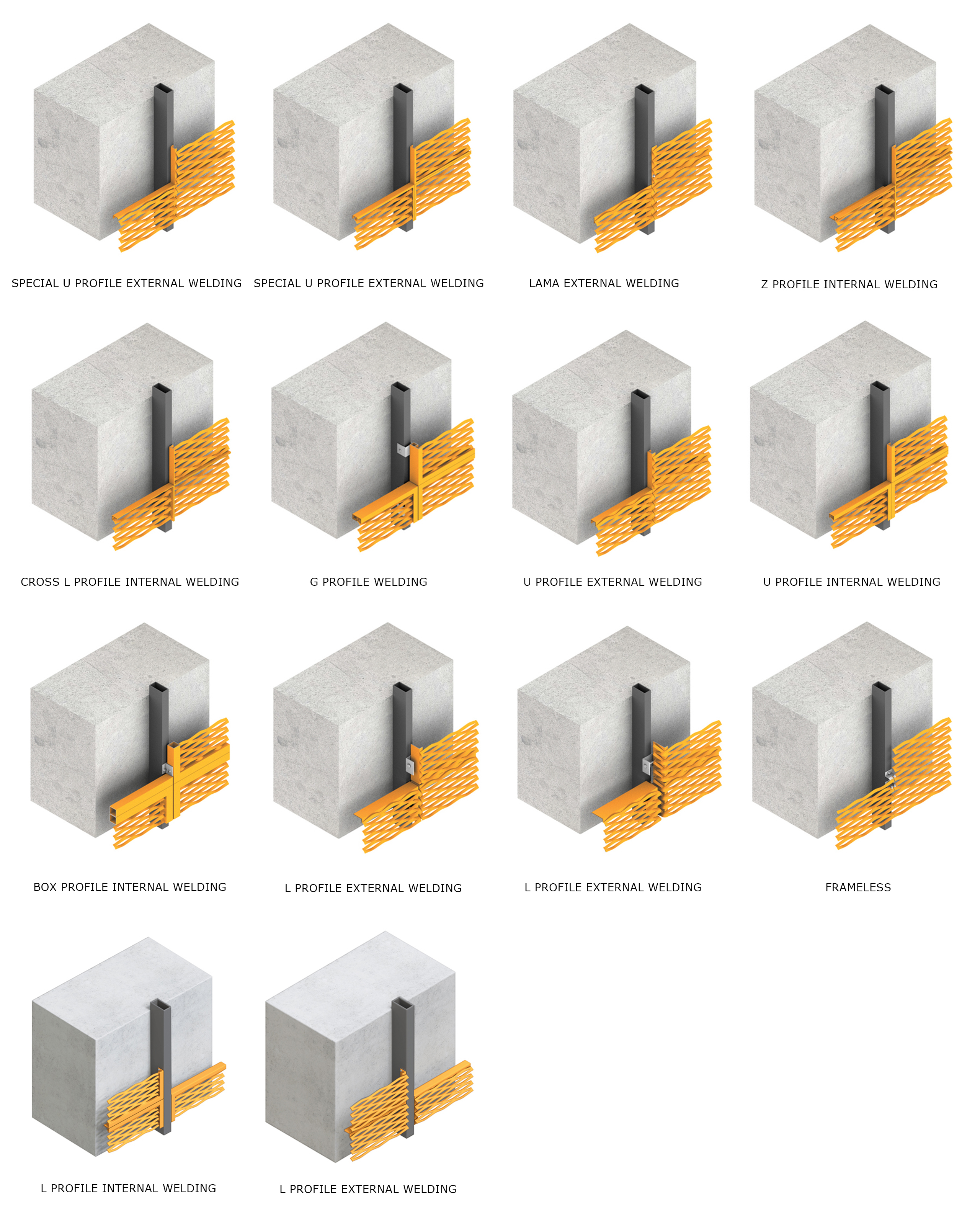 SPECIAL U PROFILE EXTERNAL WELDING

SPECIAL U PROFILE EXTERNAL WELDING

LAMA EXTERNAL WELDING

Z PROFILE INTERNAL WELDING

CROSS L PROFILE INTERNAL WELDING

G PROFILE WELDING

U PROFILE EXTERNAL WELDING

U PROFILE INTERNAL WELDING

BOX PROFILE INTERNAL WELDING

L PROFILE EXTERNAL WELDING

L PROFILE EXTERNAL WELDING

FRAMELESS

L PROFILE INTERNAL WELDING

L PROFILE EXTERNAL WELDING