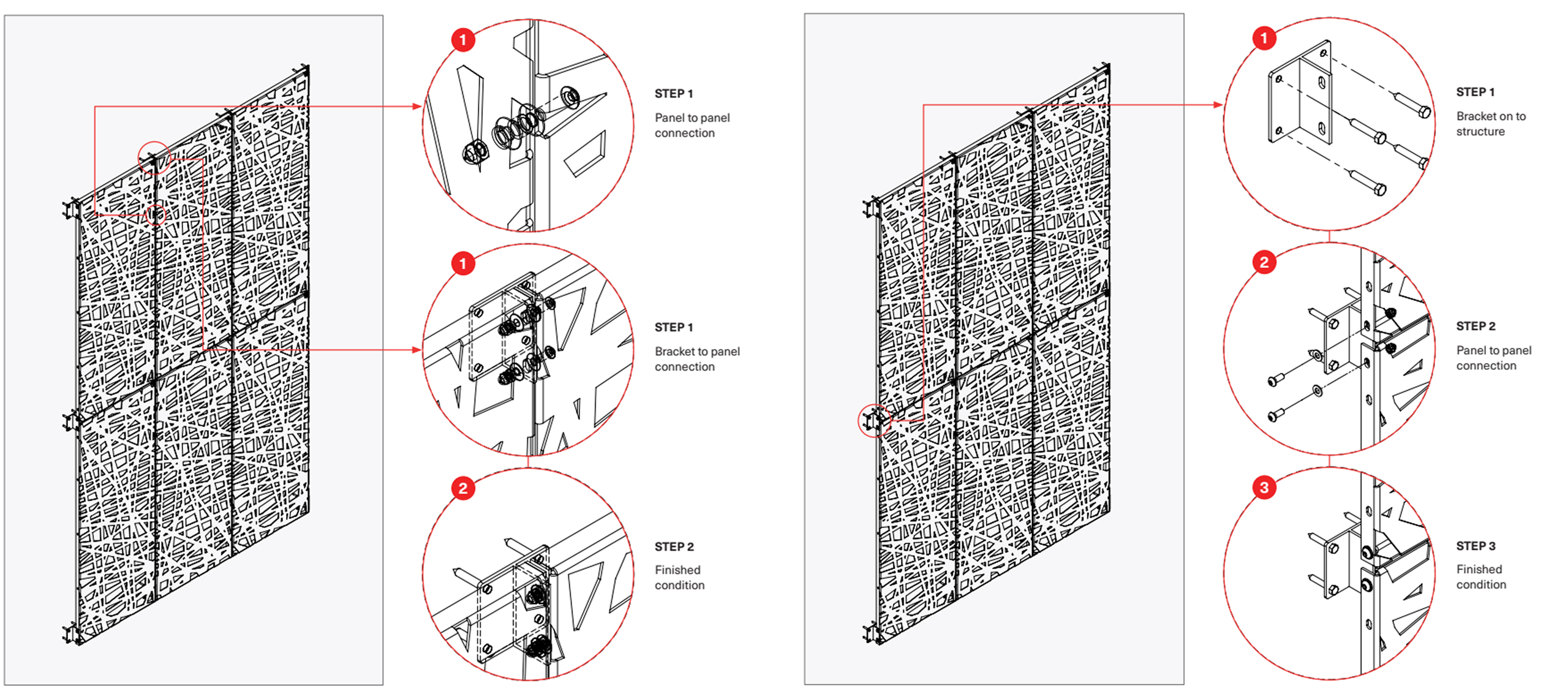 1

STEP 1

Panel to panel connection

1

STEP 1

Bracket to panel connection

2

STEP 2

Finished condition

1

STEP 1

Bracket on to structure

2

STEP 2

Panel to panel connection

3

STEP 3

Finished condition