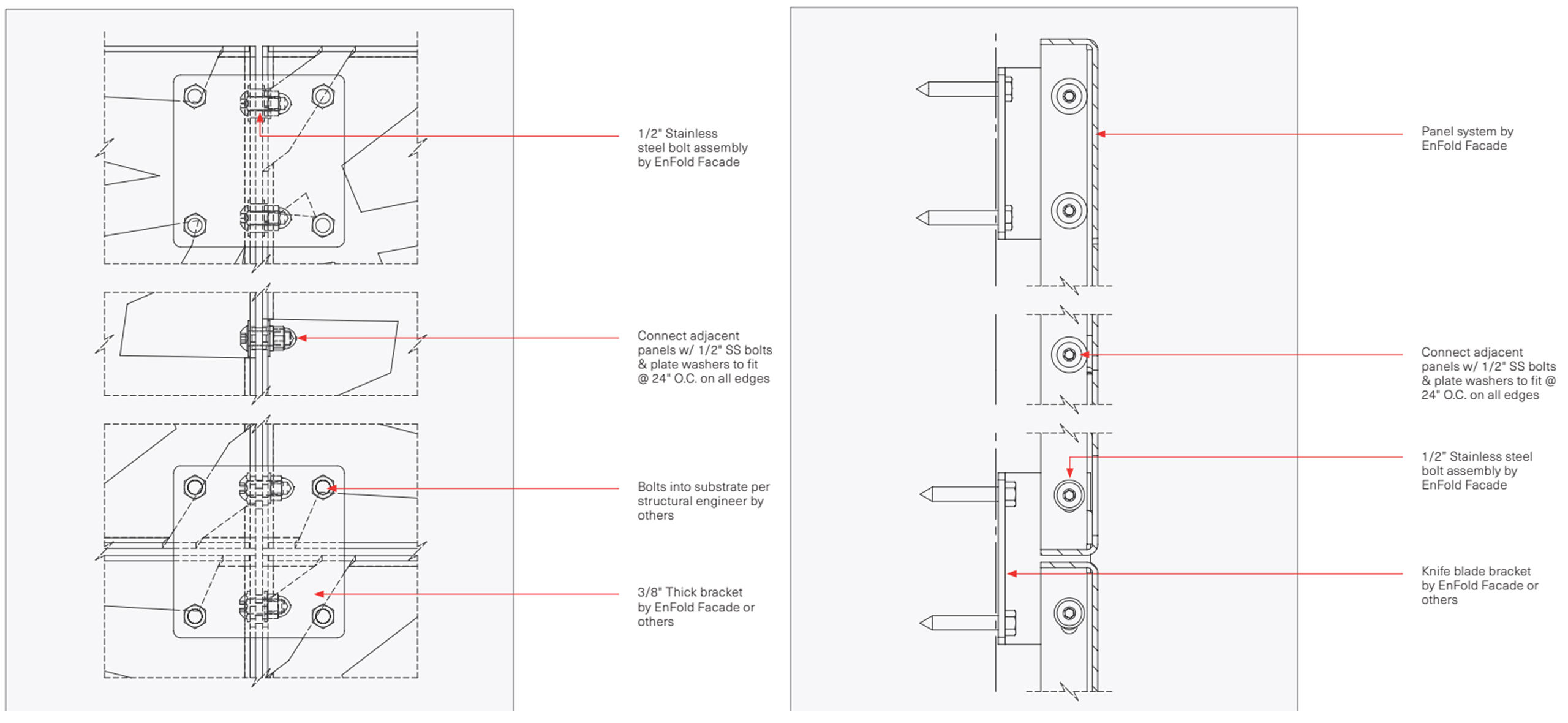 1/2" Stainless steel bolt assembly by EnFold Facade

Connect adjacent panels w/ 1/2" SS bolts & plate washers to fit @ 24" O.C. on all edges

Bolts into substrate per structural engineer by others

3/8" Thick bracket by EnFold Facade or others

Panel system by EnFold Facade

Connect adjacent panels w/ 1/2" SS bolts & plate washers to fit @ 24" O.C. on all edges

1/2" Stainless steel bolt assembly by EnFold Facade

Knife blade bracket by EnFold Facade or others