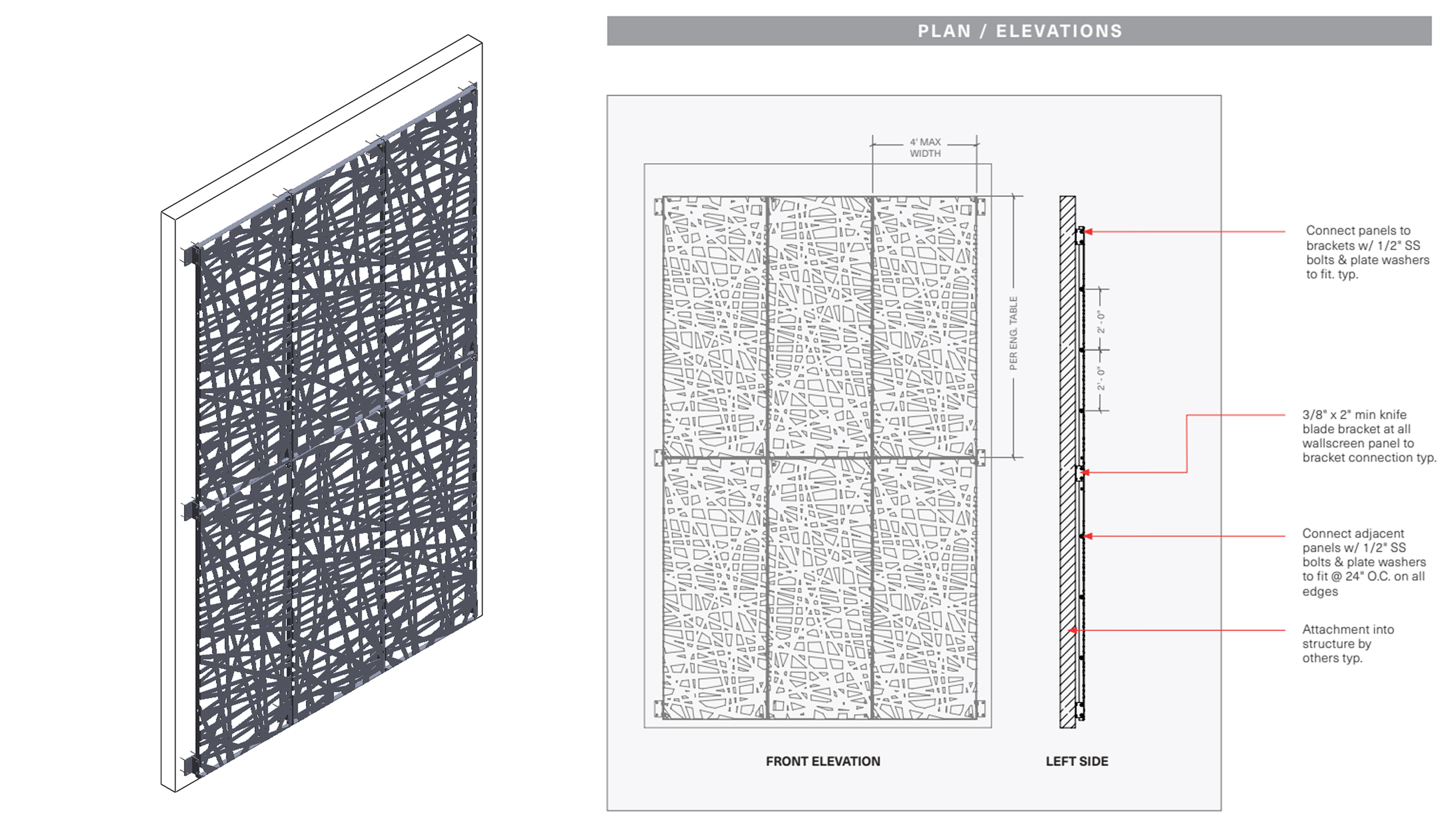 PLAN / ELEVATIONS

4' MAX WIDTH

PER ENG. TABLE

2' - 0"

2' - 0"

Connect panels to brackets w/ 1/2" SS bolts & plate washers to fit. typ.

3/8" x 2" min knife blade bracket at all wallscreen panel to bracket connection typ.

Connect adjacent panels w/ 1/2" SS bolts & plate washers to fit @ 24" O.C. on all edges

Attachment into structure by others typ.

FRONT ELEVATION

LEFT SIDE