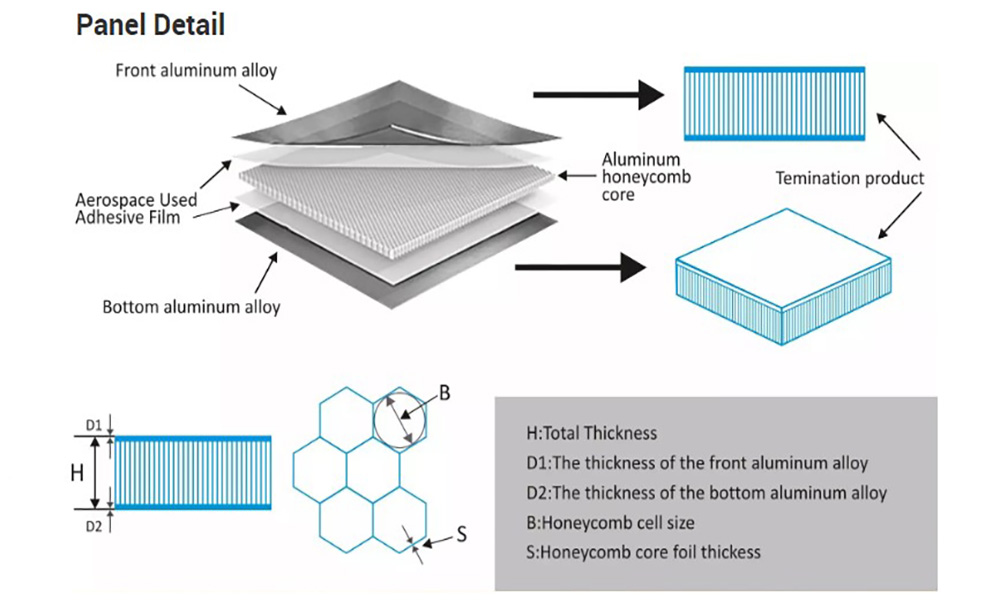 Panel Detail

Front aluminum alloy

Aerospace Used Adhesive Film

Aluminum honeycomb core

Bottom aluminum alloy

Temination product

D1

H

D2

B

S

H:Total Thickness

D1:The thickness of the front aluminum alloy

D2:The thickness of the bottom aluminum alloy

B:Honeycomb cell size

S:Honeycomb core foil thickess