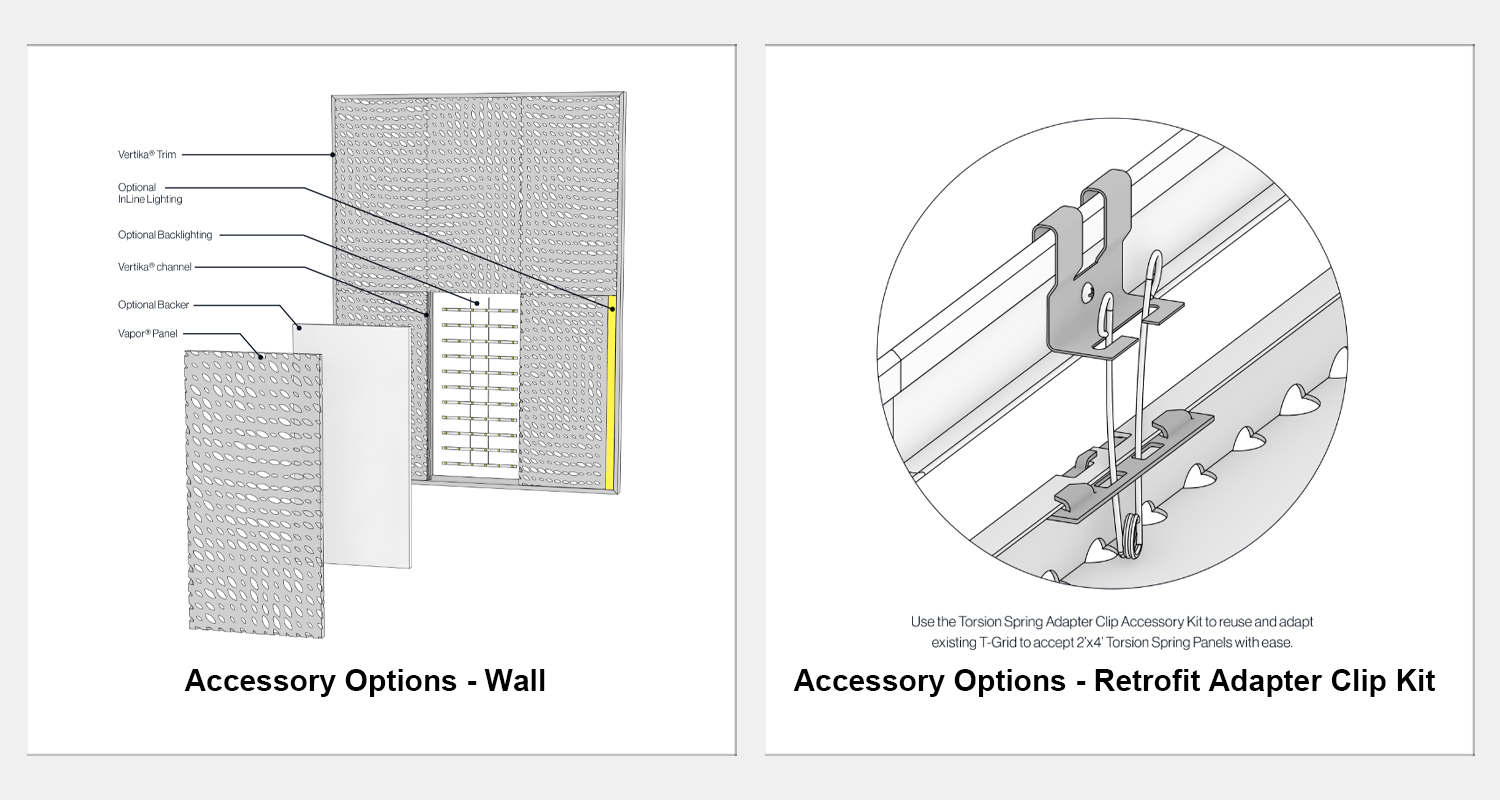 Vertika® Trim

Optional InLine Lighting

Optional Backlighting

Vertika® channel

Optional Backer

Vapor® Panel

Accessory Options - Wall

Use the Torsion Spring Adapter Clip Accessory Kit to reuse and adapt existing T-Grid to accept 2'x4' Torsion Spring Panels with ease.

Accessory Options - Retrofit Adapter Clip Kit