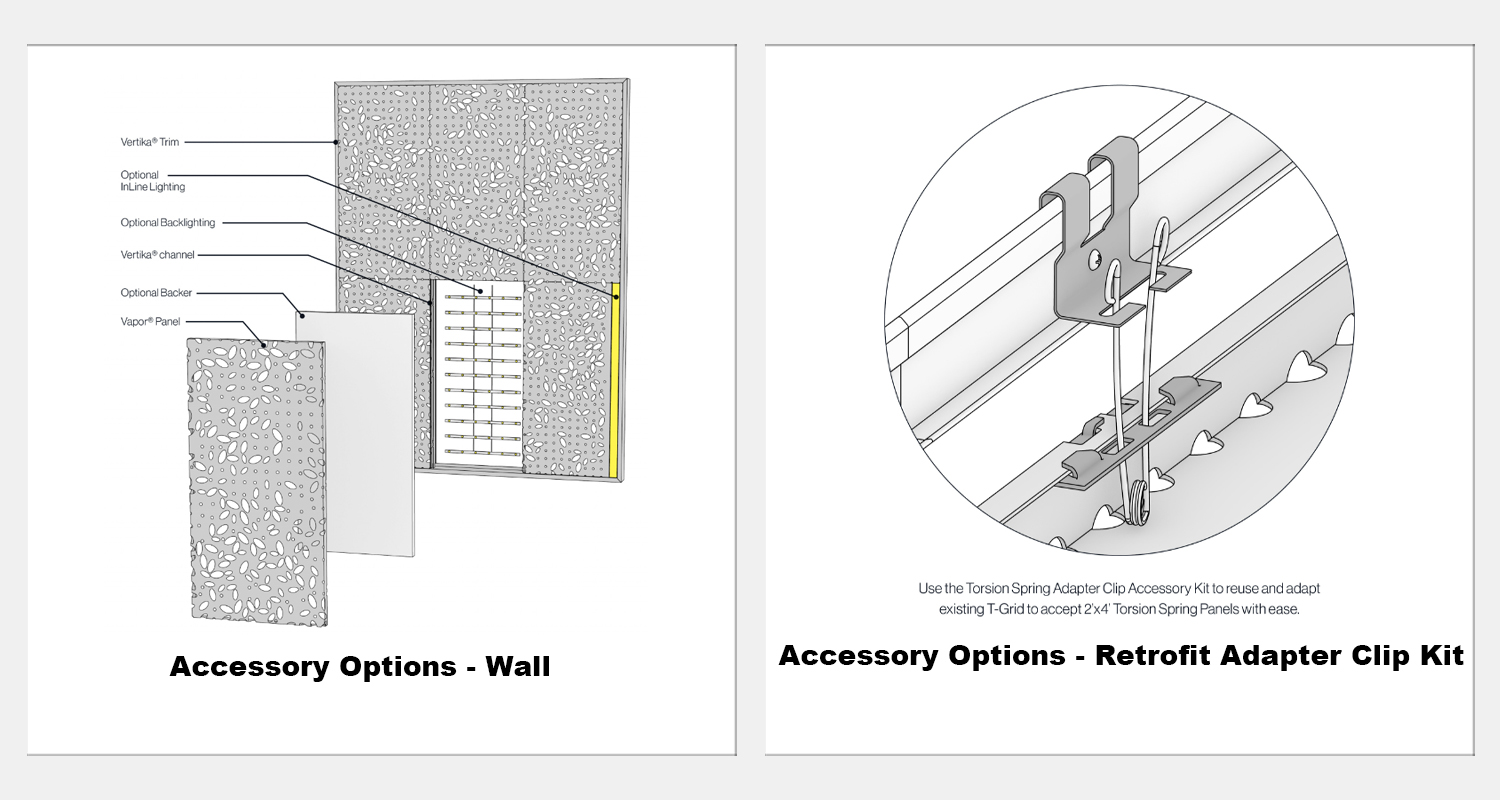 Vertika® Trim

Optional
InLine Lighting

Optional Backlighting

Vertika® channel

Optional Backer

Vapor® Panel

Accessory Options - Wall

Use the Torsion Spring Adapter Clip Accessory Kit to reuse and adapt existing T-Grid to accept 2'x4' Torsion Spring Panels with ease.

Accessory Options - Retrofit Adapter Clip Kit