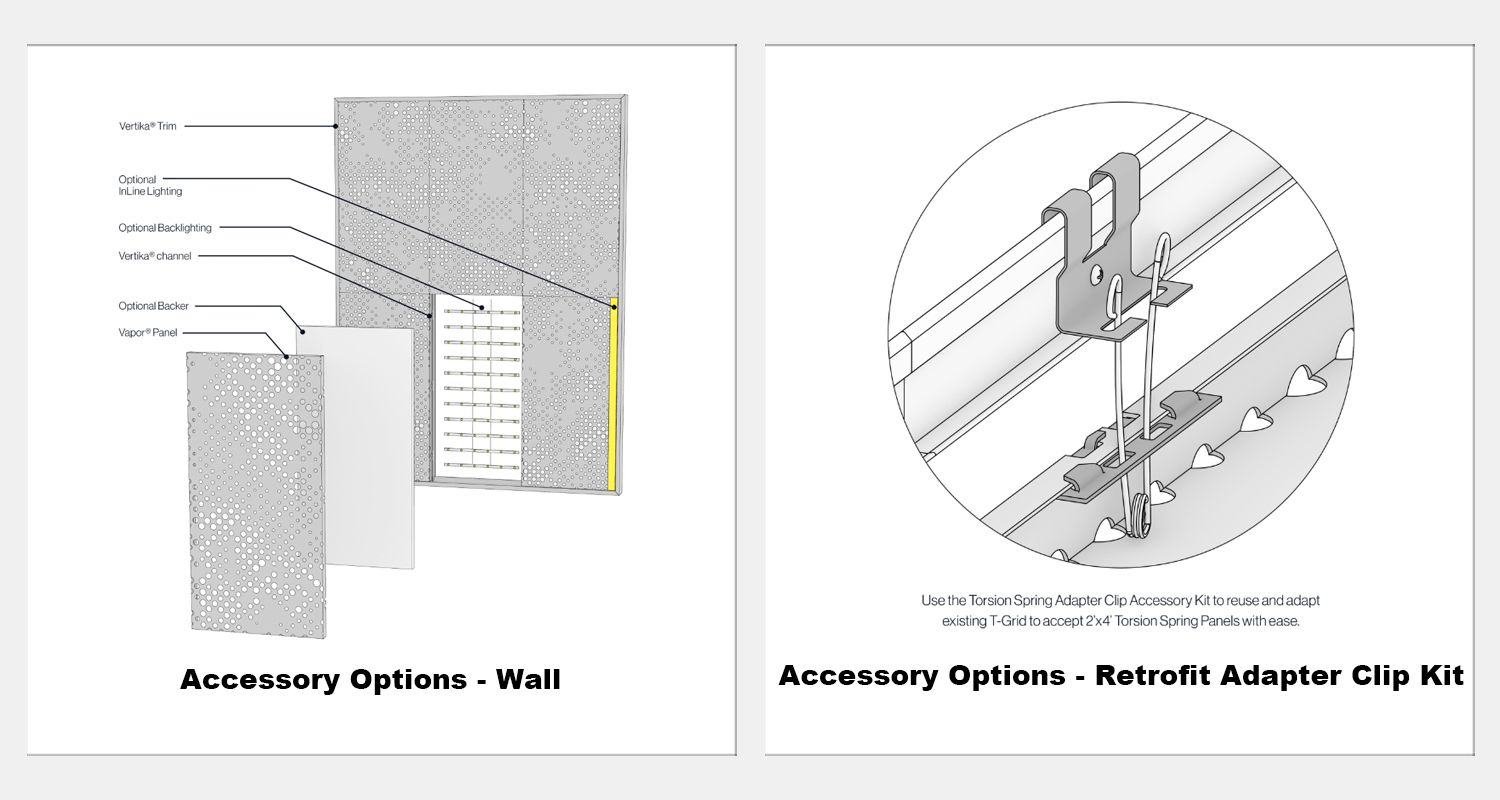 Vertika® Trim

Optional
InLine Lighting

Optional Backlighting

Vertika® channel

Optional Backer

Vapor® Panel

Accessory Options - Wall

Use the Torsion Spring Adapter Clip Accessory Kit to reuse and adapt existing T-Grid to accept 2'x4' Torsion Spring Panels with ease.

Accessory Options - Retrofit Adapter Clip Kit