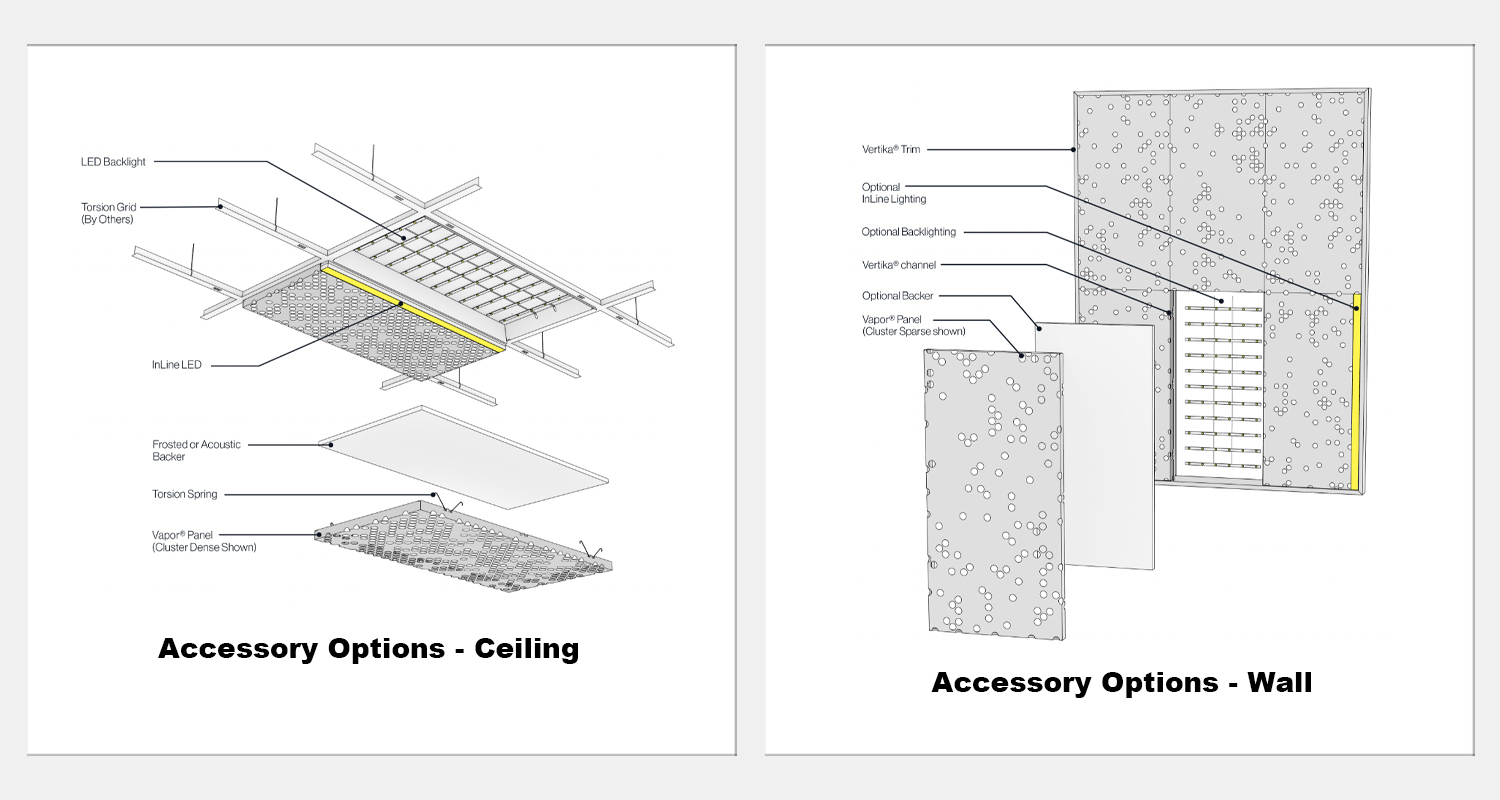 LED Backlight

Torsion Grid
(By Others)

InLine LED

Frosted or Acoustic
Backer

Torsion Spring

Vapor® Panel
(Cluster Dense Shown)

Accessory Options - Ceiling

Vertika® Trim

Optional
InLine Lighting

Optional Backlighting

Vertika® channel

Optional Backer

Vapor® Panel
(Cluster Sparse shown)

Accessory Options - Wall