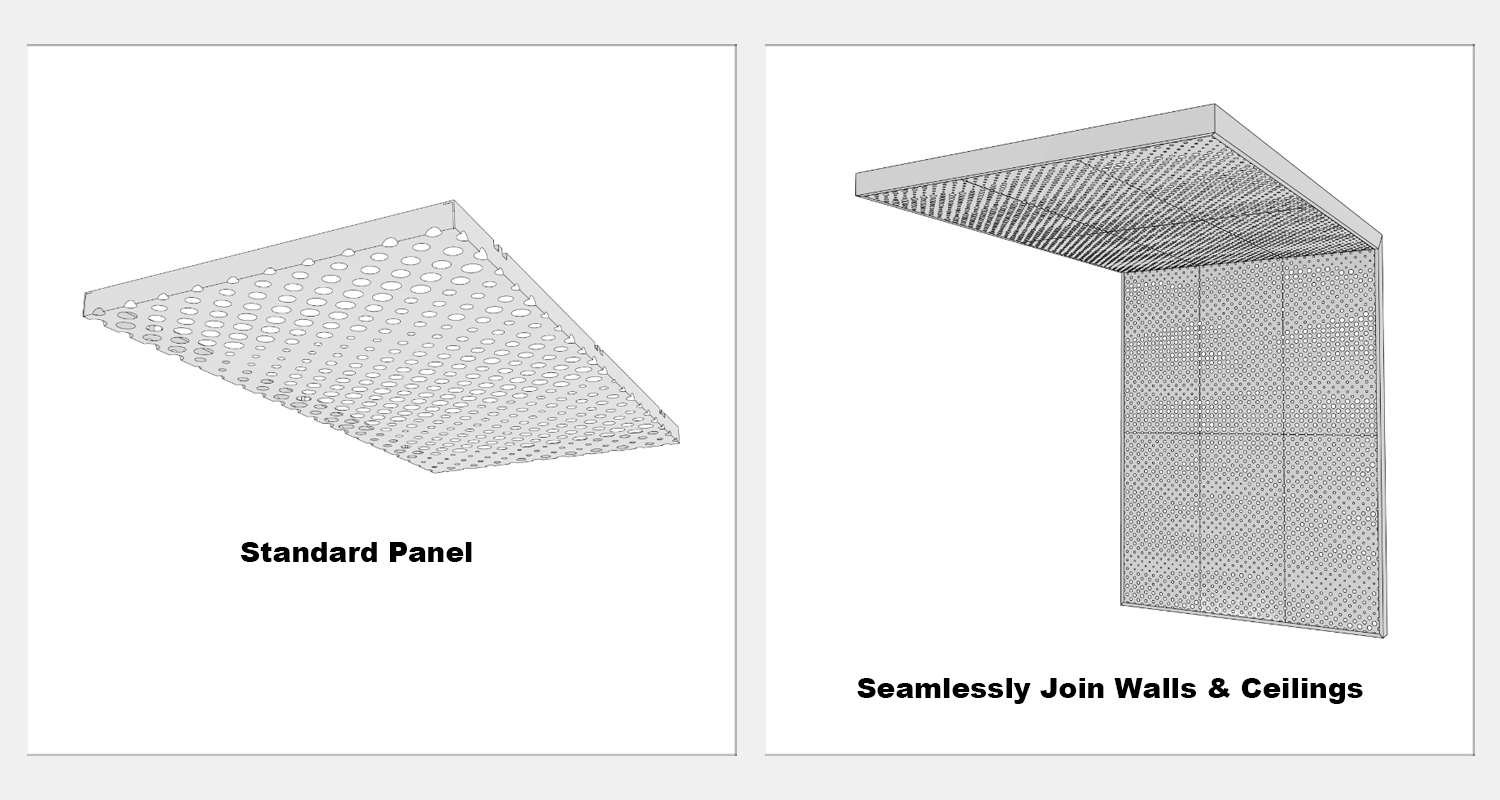 Standard Panel

Seamlessly Join Walls & Ceilings