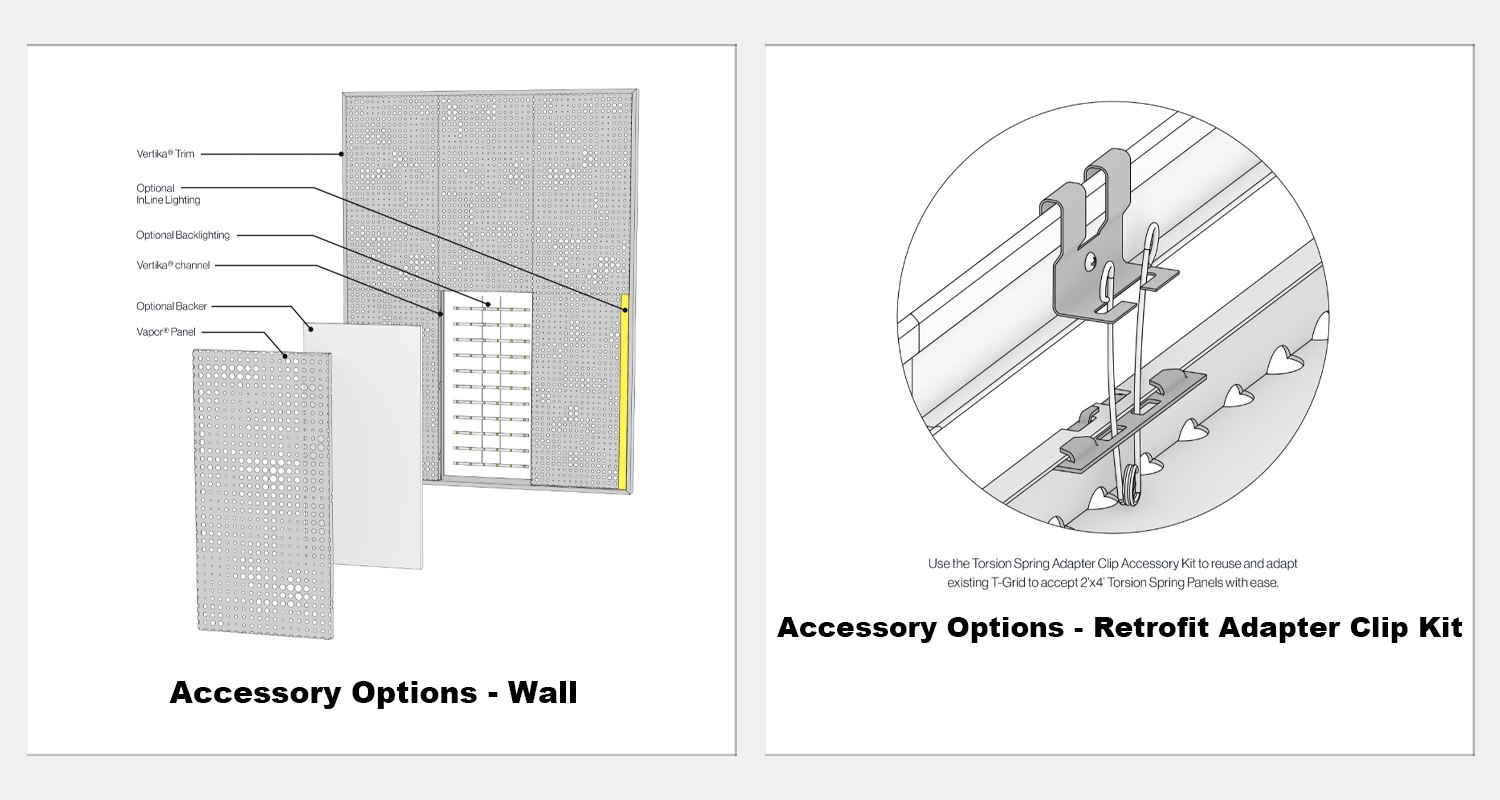 Vertika® Trim

Optional InLine Lighting

Optional Backlighting

Vertika® channel

Optional Backer

Vapor® Panel

Accessory Options - Wall

Use the Torsion Spring Adapter Clip Accessory Kit to reuse and adapt existing T-Grid to accept 2'x4' Torsion Spring Panels with ease.

Accessory Options - Retrofit Adapter Clip Kit