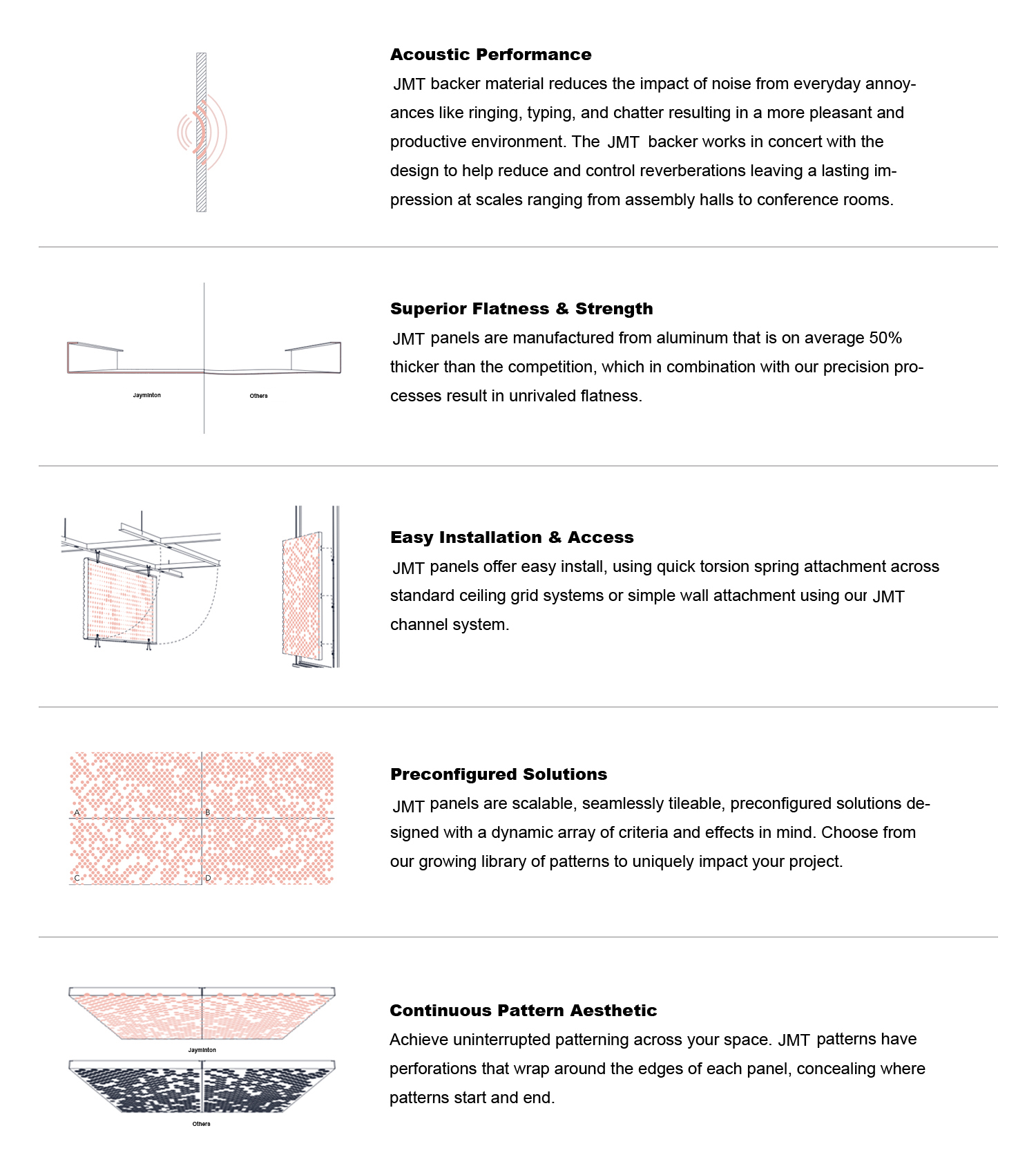 Acoustic Performance

JMT backer material reduces the impact of noise from everyday annoyances like ringing, typing, and chatter resulting in a more pleasant and productive environment. The JMT backer works in concert with the design to help reduce and control reverberations leaving a lasting impression at scales ranging from assembly halls to conference rooms.

Jayminton

Others

Superior Flatness & Strength

JMT panels are manufactured from aluminum that is on average 50% thicker than the competition, which in combination with our precision processes result in unrivaled flatness.

Easy Installation & Access

JMT panels offer easy install, using quick torsion spring attachment across standard ceiling grid systems or simple wall attachment using our JMT channel system.

A

B

C

D

Preconfigured Solutions

JMT panels are scalable, seamlessly tileable, preconfigured solutions designed with a dynamic array of criteria and effects in mind. Choose from our growing library of patterns to uniquely impact your project.

Jayminton

Others

Continuous Pattern Aesthetic

Achieve uninterrupted patterning across your space. JMT patterns have perforations that wrap around the edges of each panel, concealing where patterns start and end.