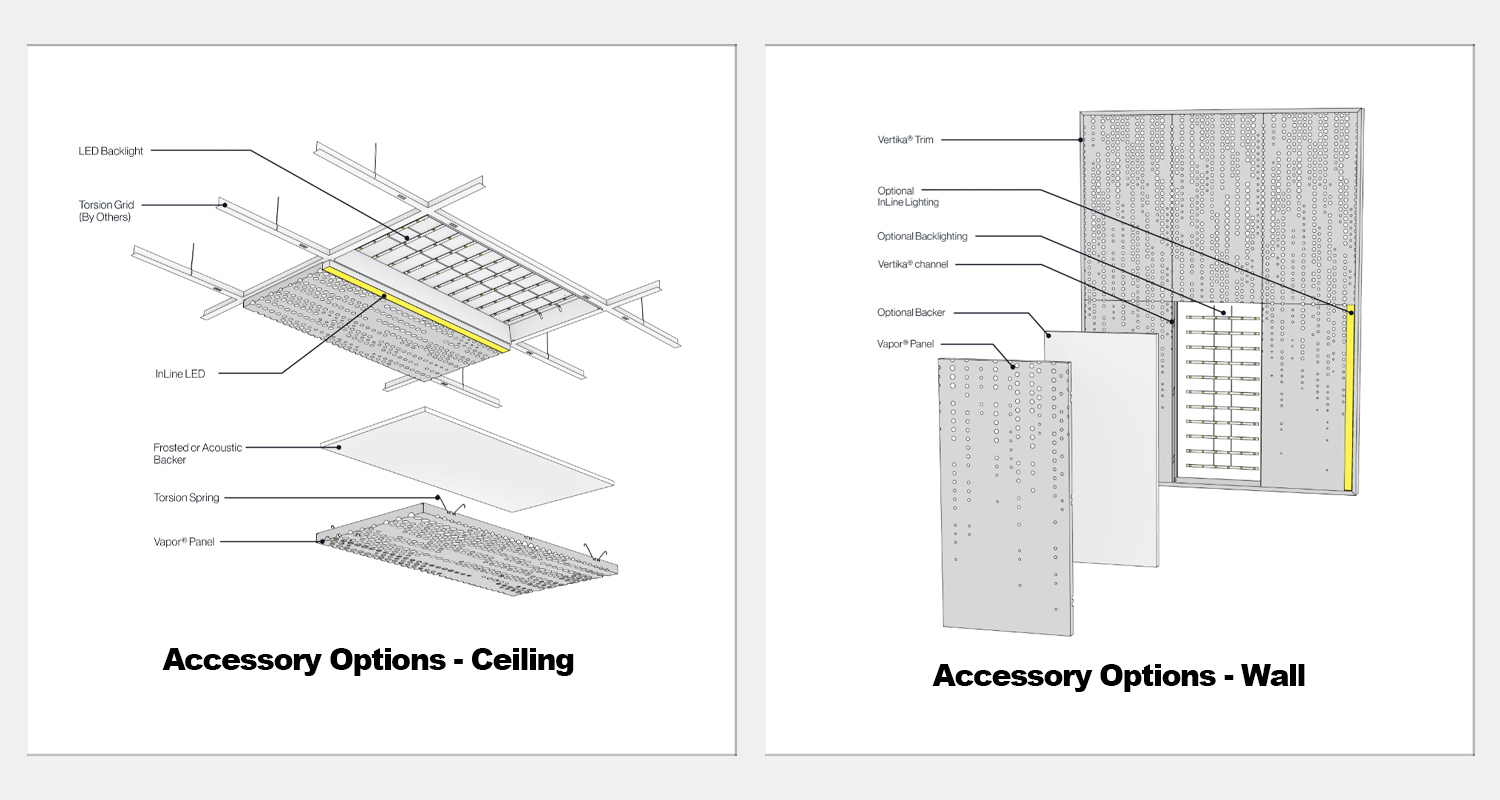 LED Backlight

Torsion Grid
(By Others)

InLine LED

Frosted or Acoustic
Backer

Torsion Spring

Vapor® Panel

Accessory Options - Ceiling

Vertika® Trim

Optional
InLine Lighting

Optional Backlighting

Vertika® channel

Optional Backer

Vapor® Panel

Accessory Options - Wall