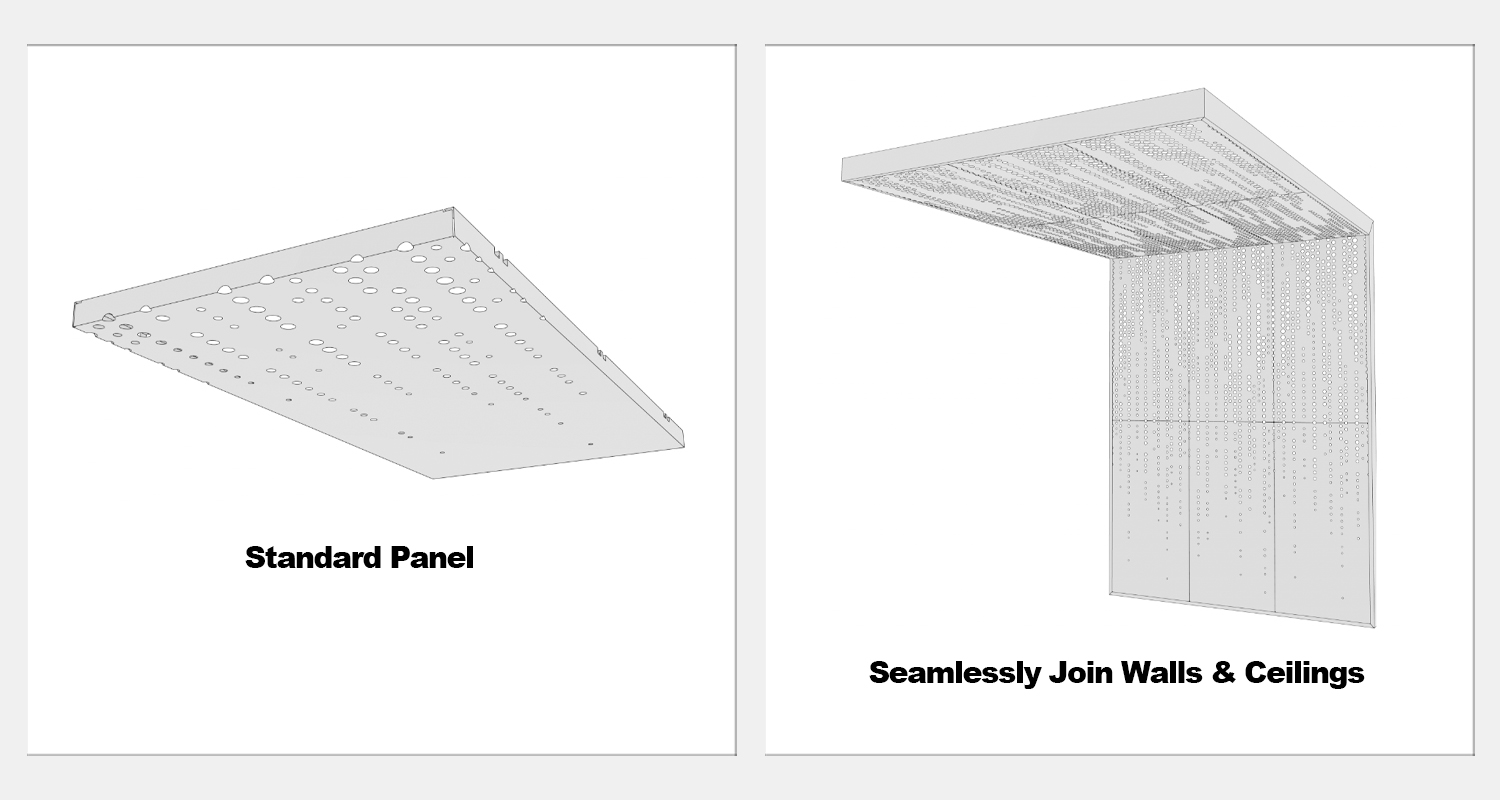 Standard Panel

Seamlessly Join Walls & Ceilings