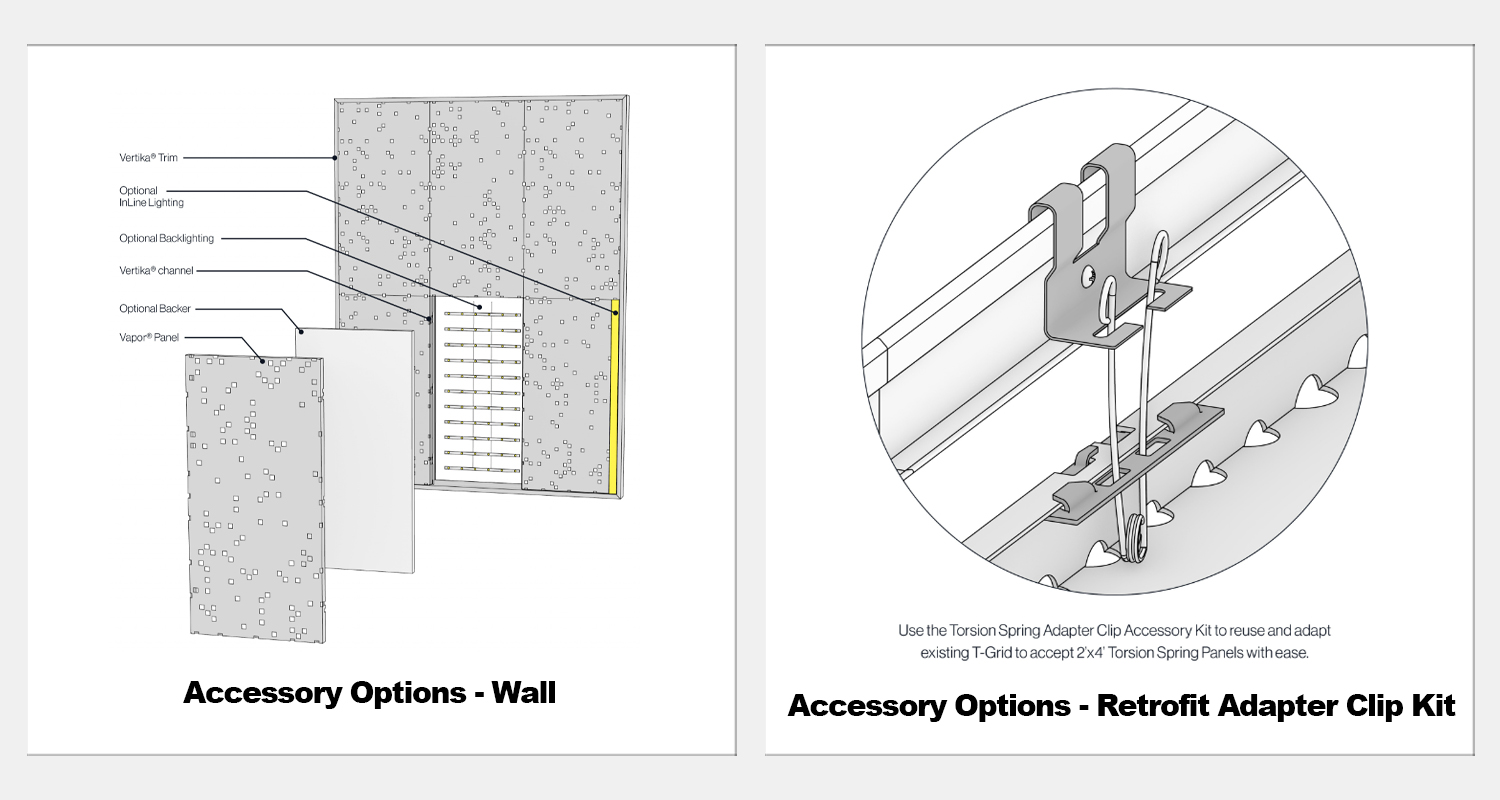 Vertika® Trim

Optional InLine Lighting

Optional Backlighting

Vertika® channel

Optional Backer

Vapor® Panel

Accessory Options - Wall

Use the Torsion Spring Adapter Clip Accessory Kit to reuse and adapt existing T-Grid to accept 2'x4' Torsion Spring Panels with ease.

Accessory Options - Retrofit Adapter Clip Kit