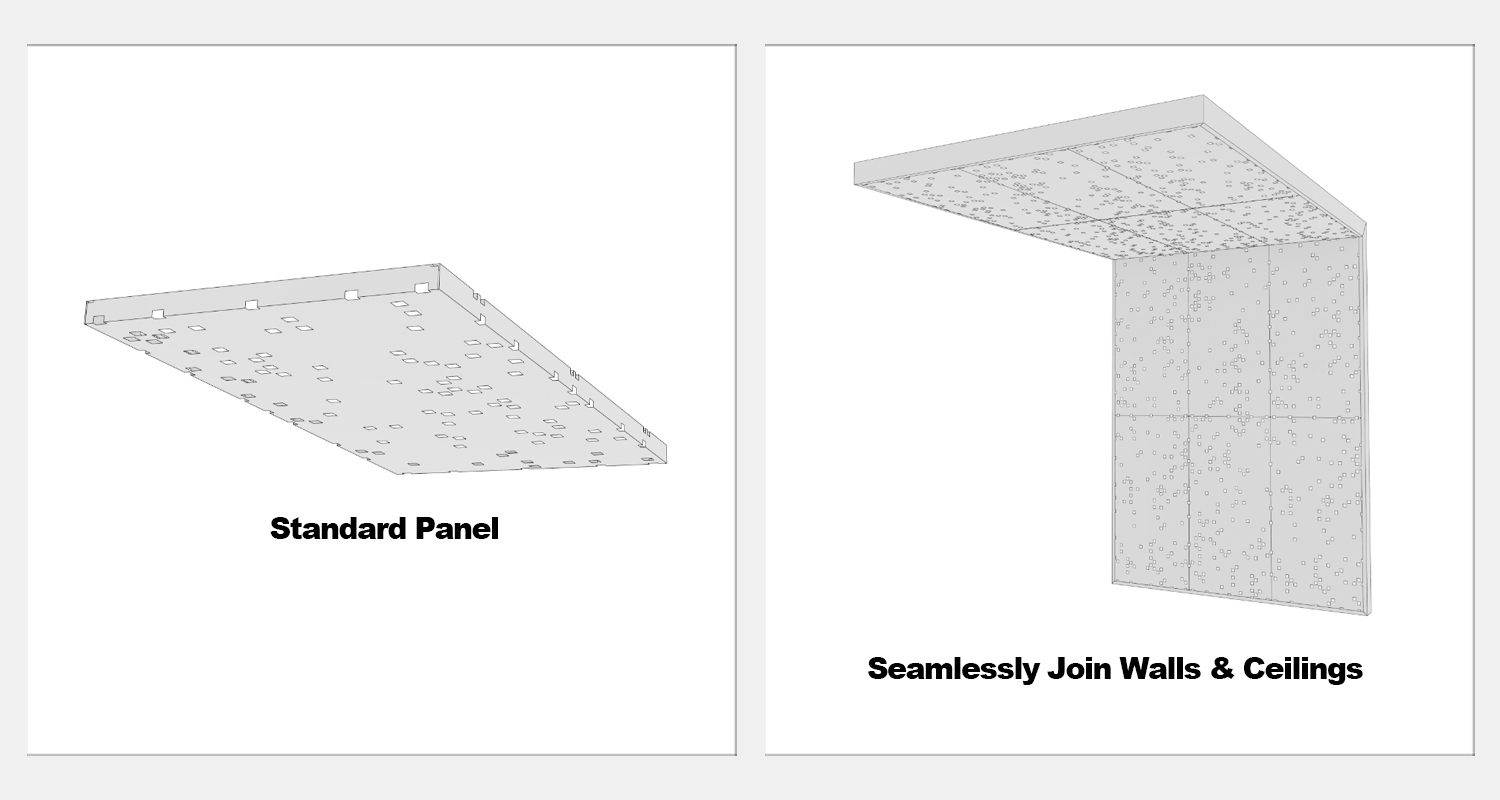 Standard Panel

Seamlessly Join Walls & Ceilings