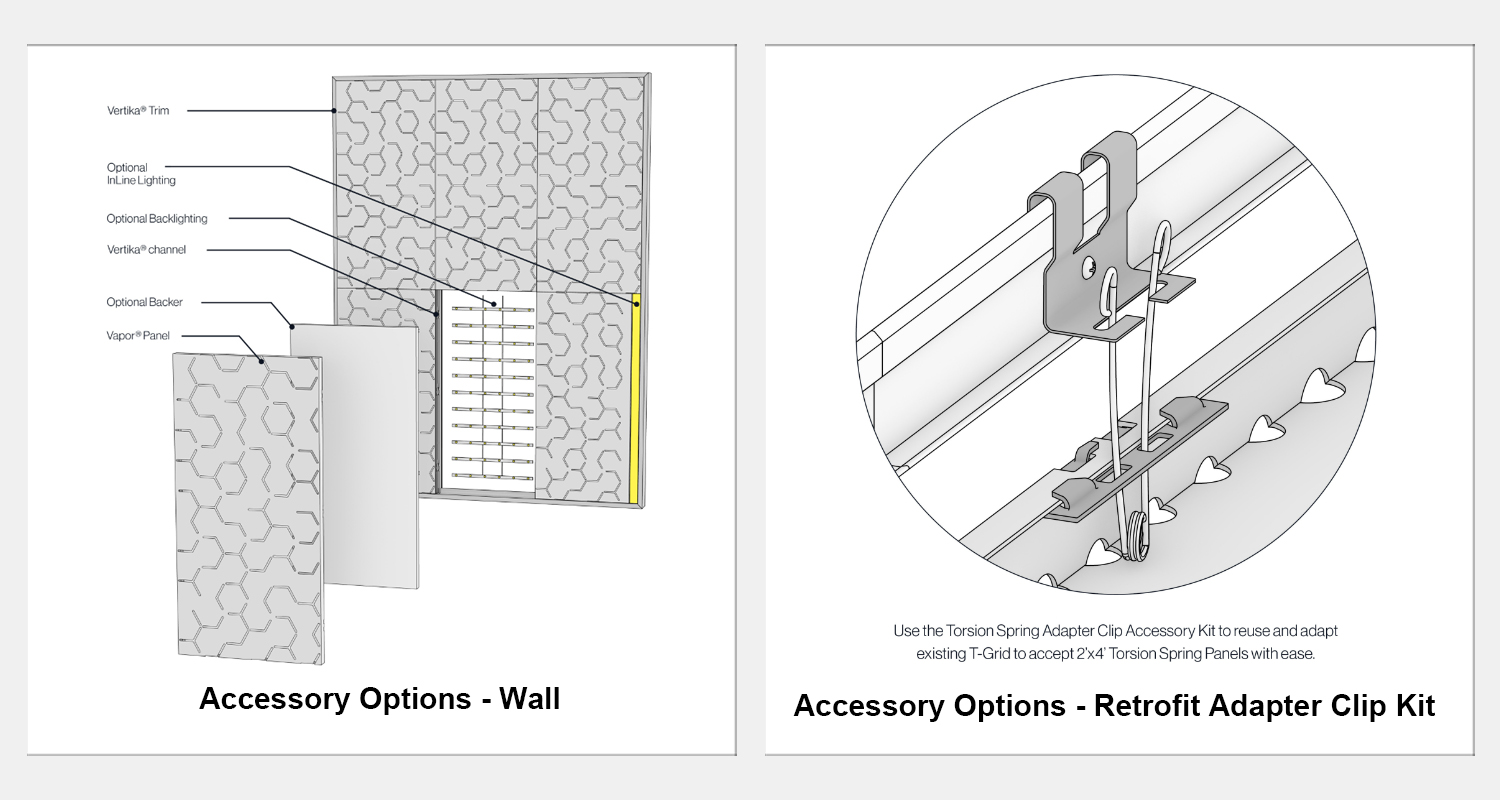 Vertika® Trim

Optional InLine Lighting

Optional Backlighting

Vertika® channel

Optional Backer

Vapor® Panel

Accessory Options - Wall

Use the Torsion Spring Adapter Clip Accessory Kit to reuse and adapt existing T-Grid to accept 2'x4' Torsion Spring Panels with ease.

Accessory Options - Retrofit Adapter Clip Kit