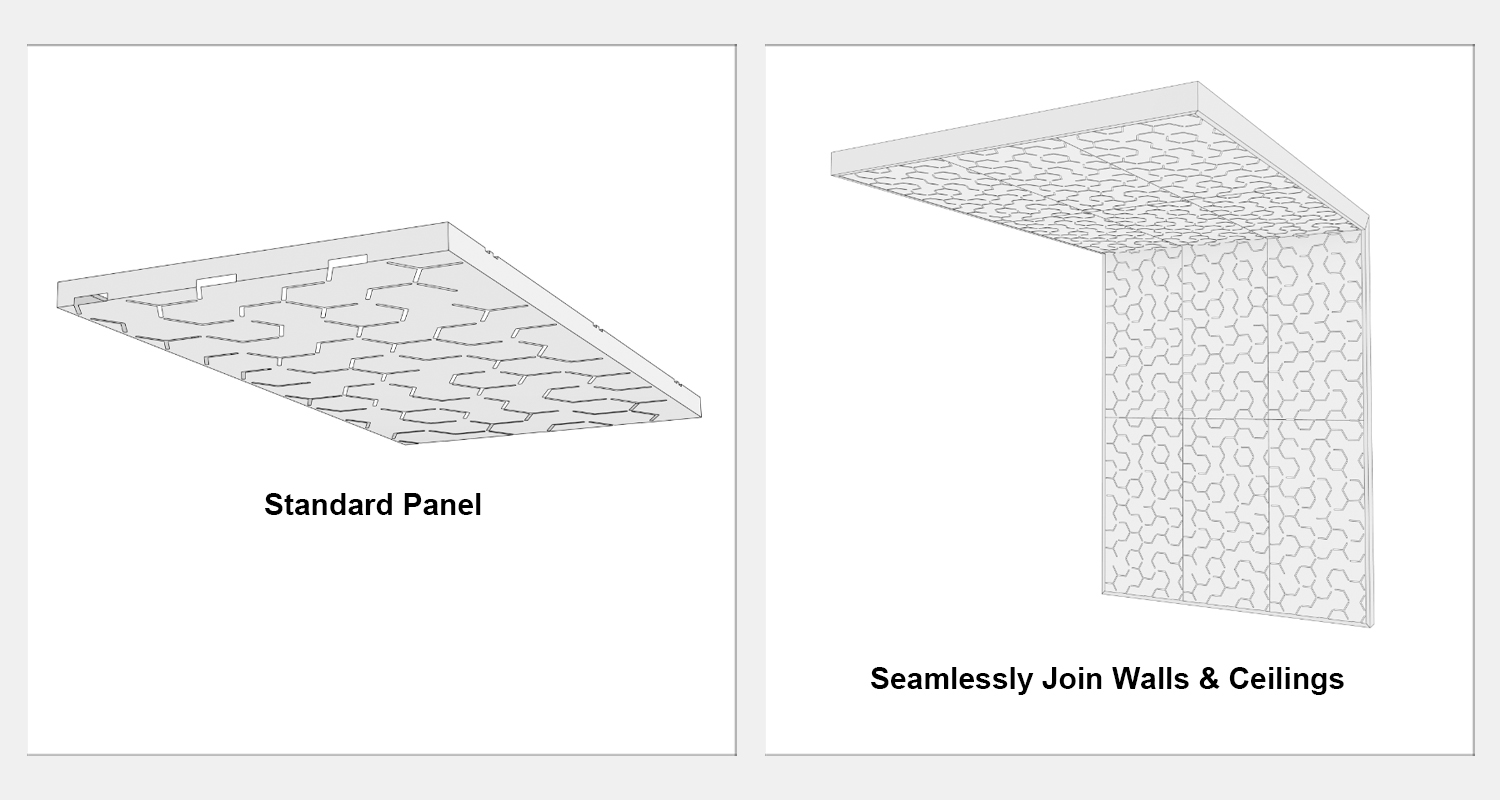 Standard Panel

Seamlessly Join Walls & Ceilings