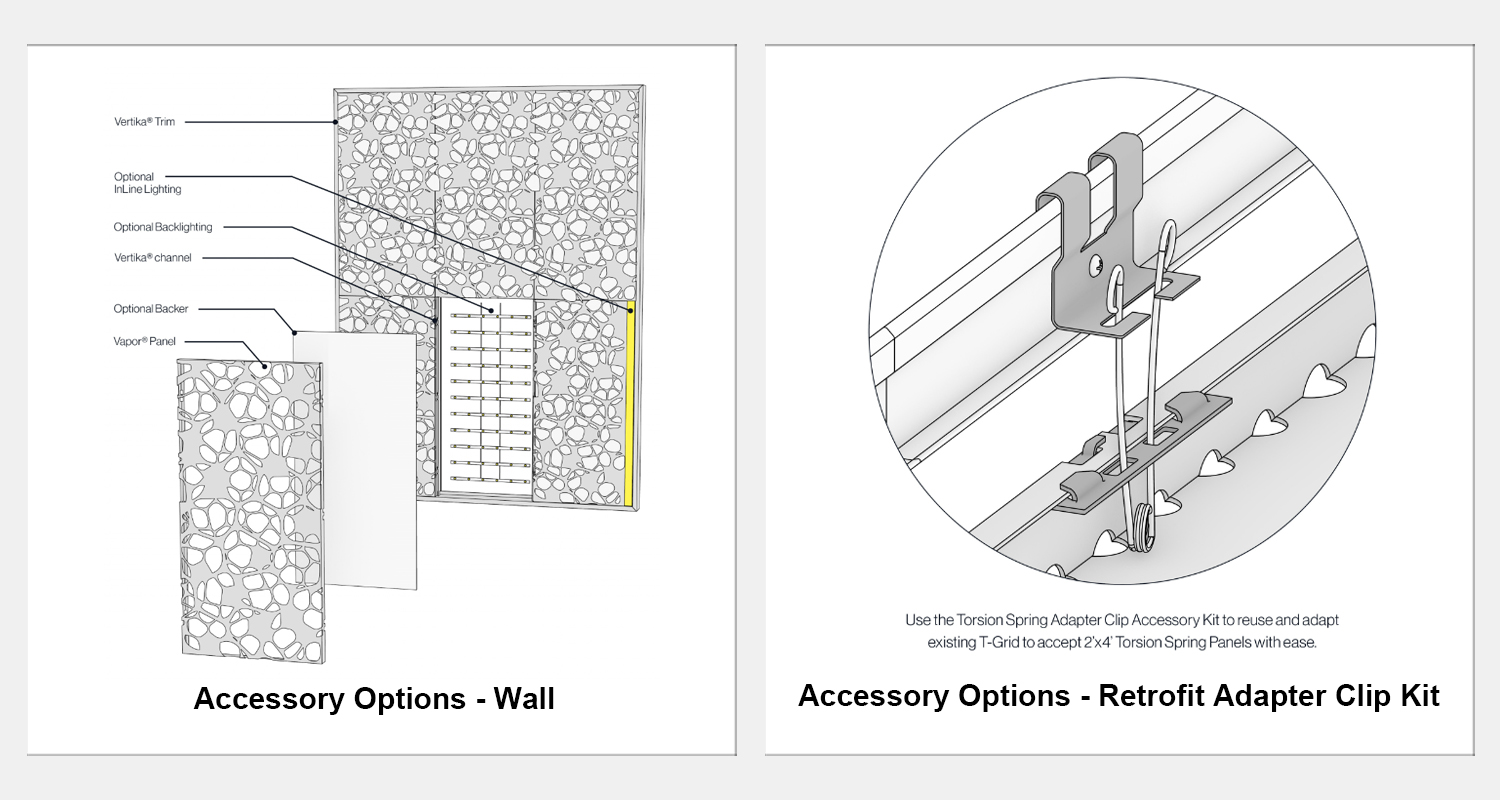 Vertika® Trim

Optional InLine Lighting

Optional Backlighting

Vertika® channel

Optional Backer

Vapor® Panel

Accessory Options - Wall

Use the Torsion Spring Adapter Clip Accessory Kit to reuse and adapt existing T-Grid to accept 2'x4' Torsion Spring Panels with ease.

Accessory Options - Retrofit Adapter Clip Kit