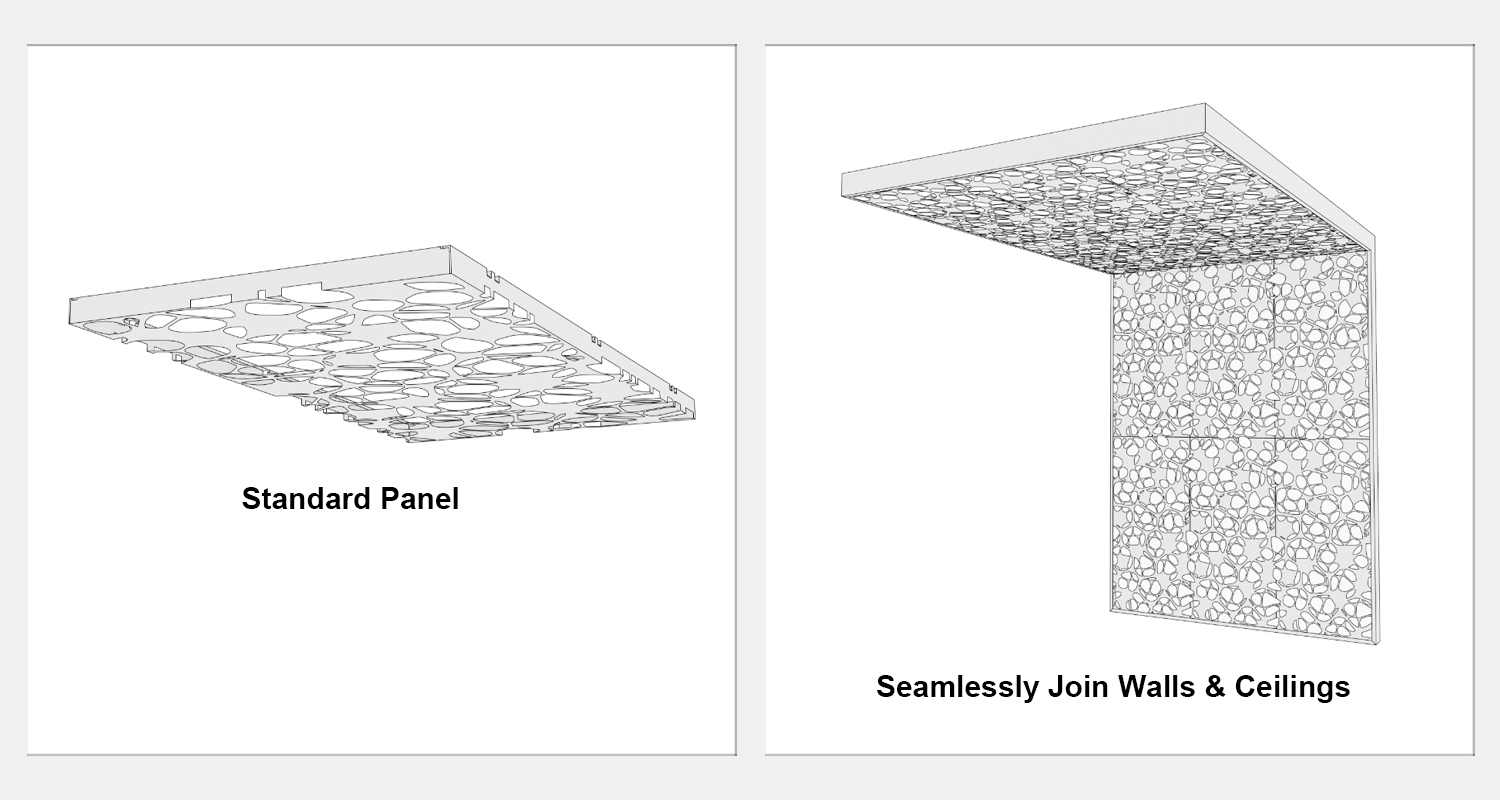 Standard Panel

Seamlessly Join Walls & Ceilings