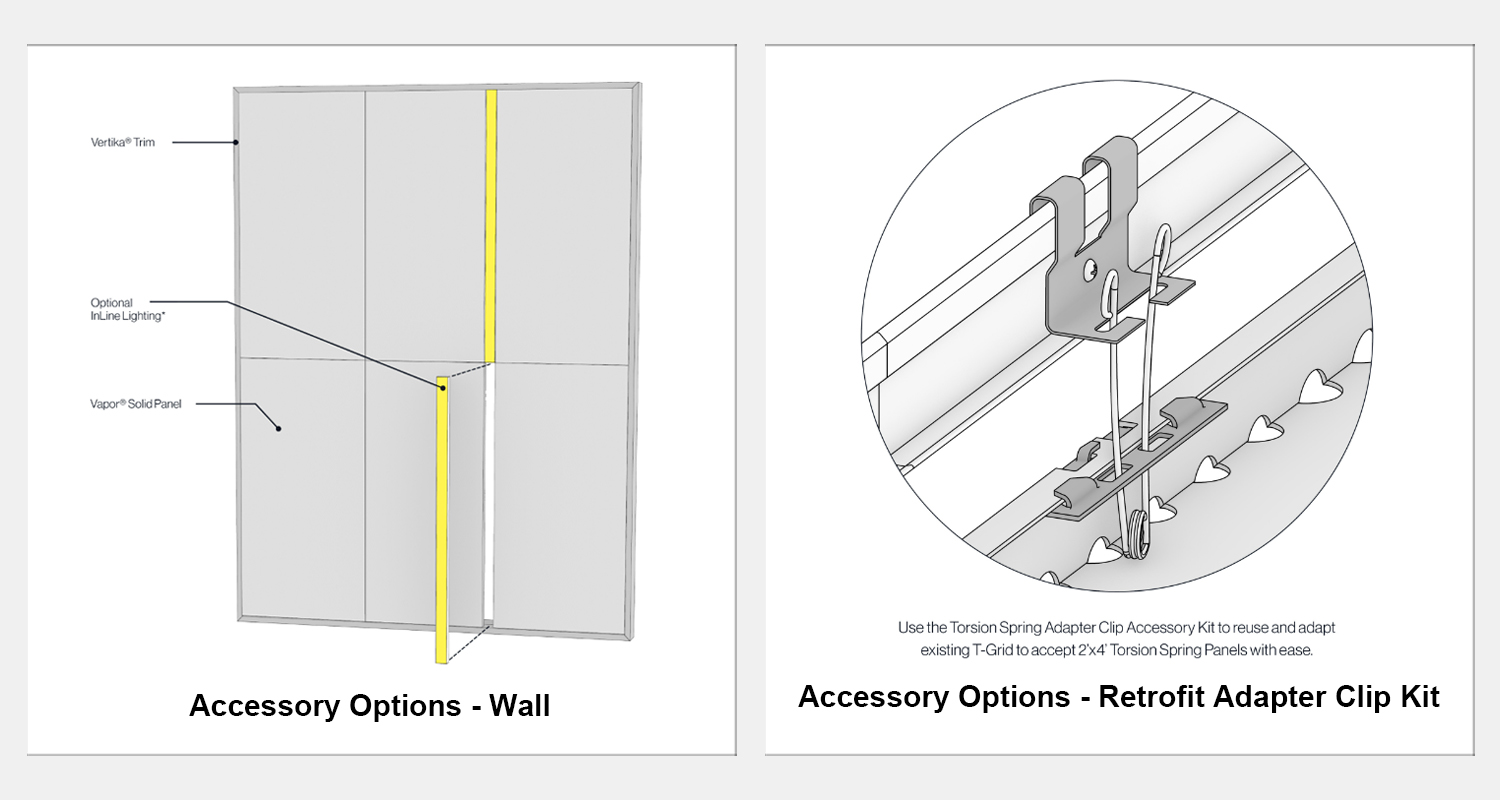 Vertika® Trim

Optional InLine Lighting*

Vapor® Solid Panel

Accessory Options - Wall

Use the Torsion Spring Adapter Clip Accessory Kit to reuse and adapt existing T-Grid to accept 2'x4' Torsion Spring Panels with ease.

Accessory Options - Retrofit Adapter Clip Kit