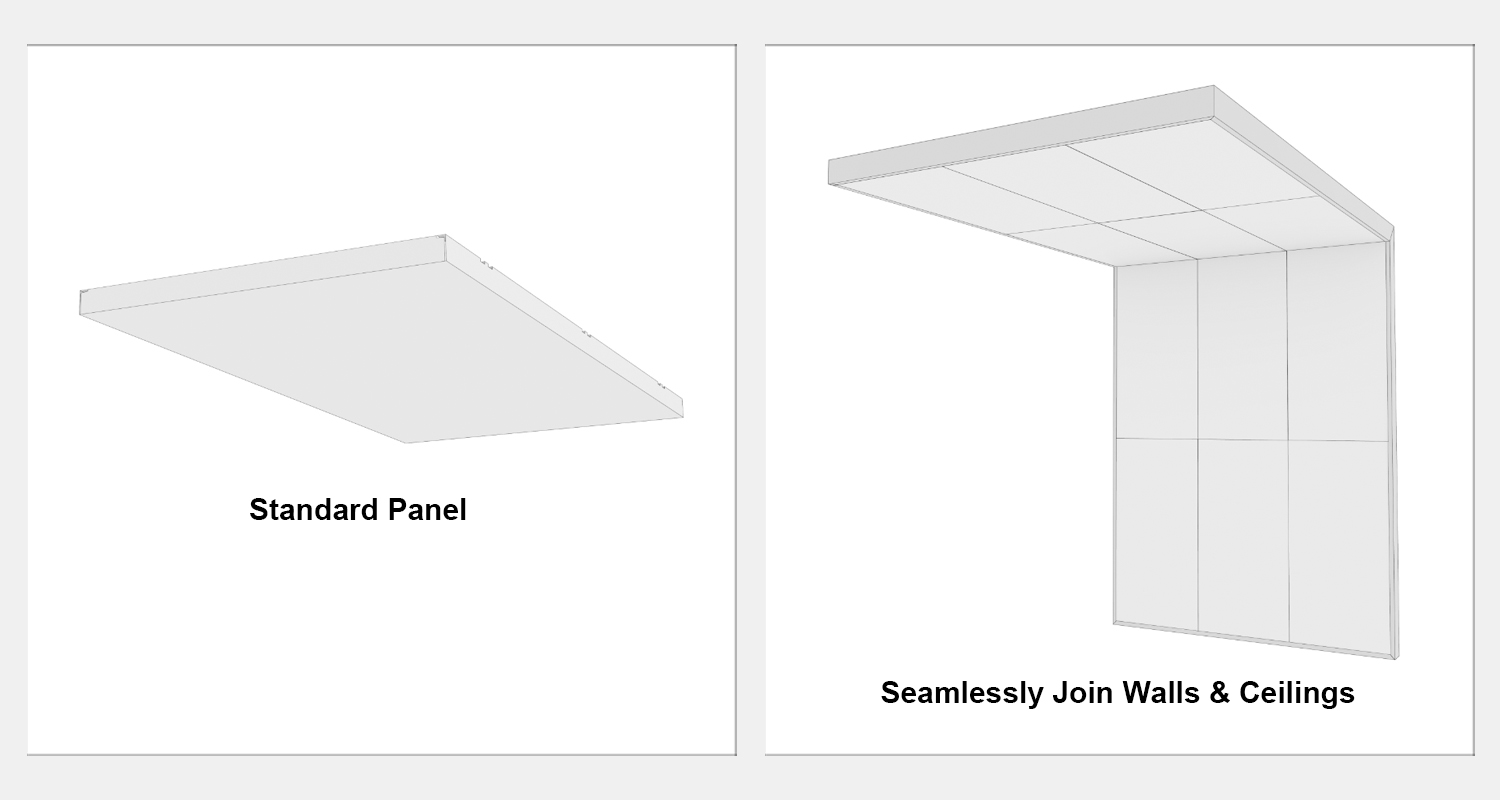 Standard Panel

Seamlessly Join Walls & Ceilings