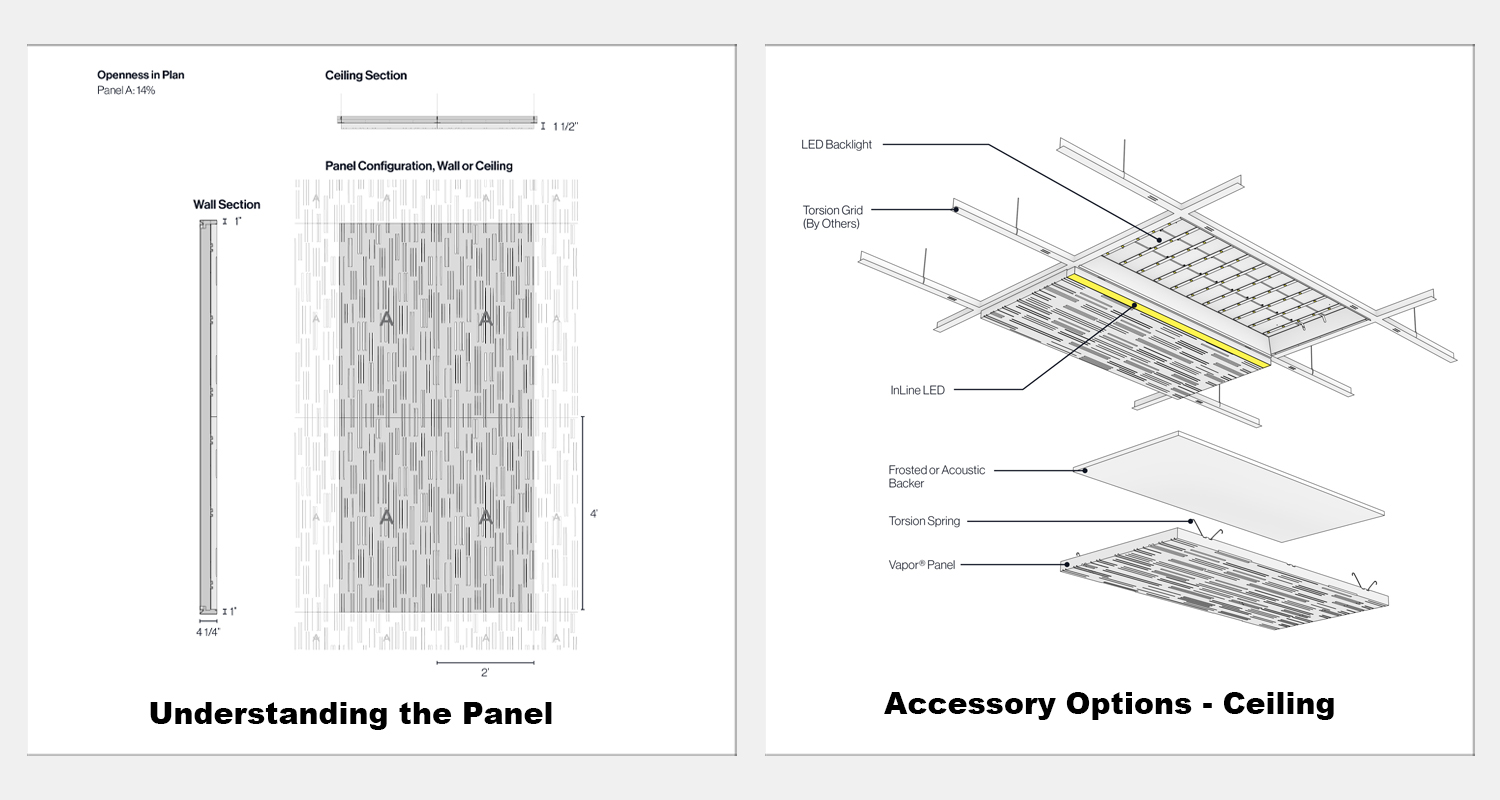 Openness in Plan
Panel A: 14%

Ceiling Section

1 1/2"

Panel Configuration, Wall or Ceiling

Wall Section

1"

A A
A A
A A
A A
A A
A A

4'

1"

4 1/4"

2'

Understanding the Panel

LED Backlight

Torsion Grid
(By Others)

InLine LED

Frosted or Acoustic
Backer

Torsion Spring

Vapor® Panel

Accessory Options - Ceiling