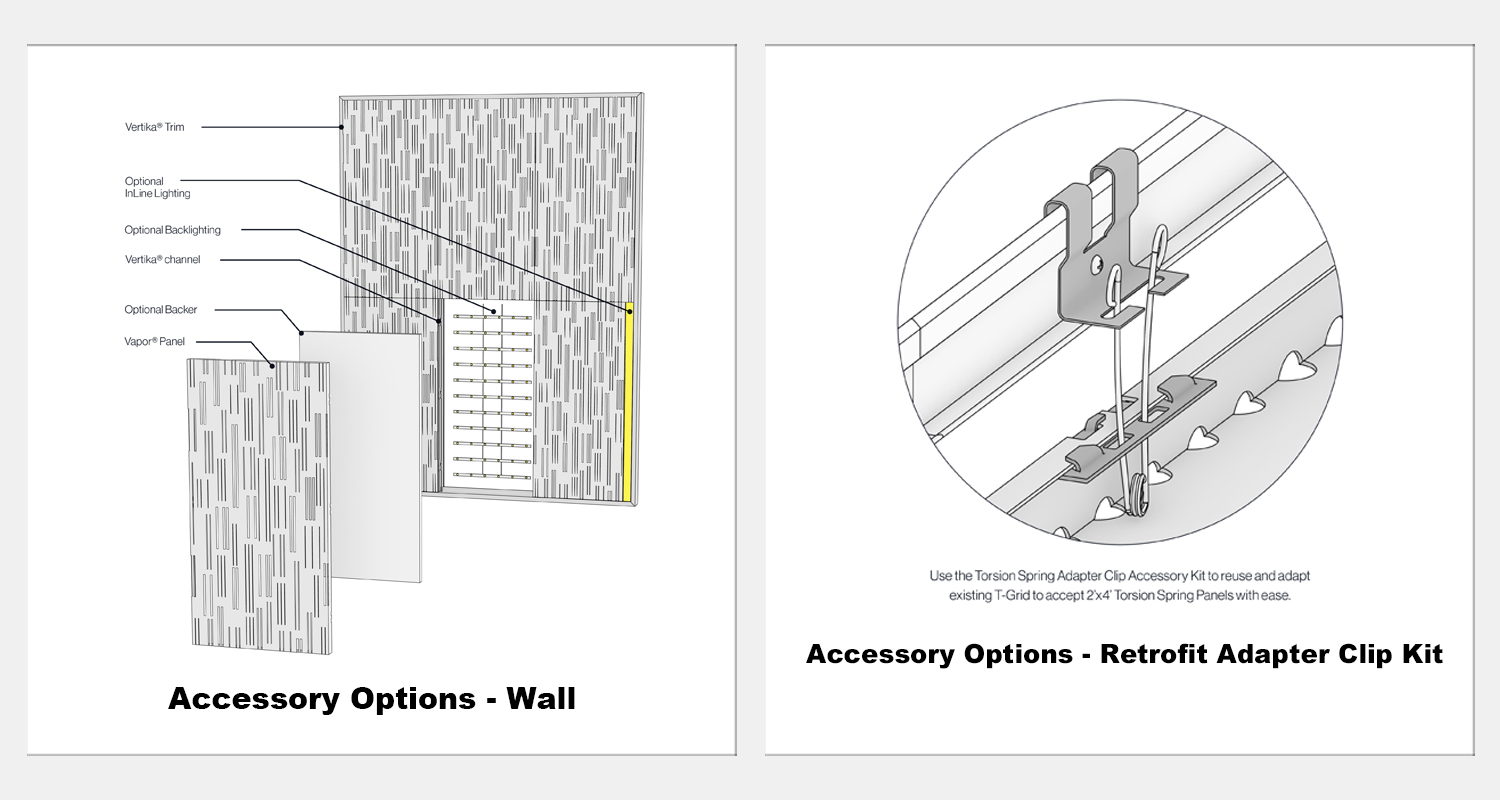 Vertika® Trim

Optional InLine Lighting

Optional Backlighting

Vertika® channel

Optional Backer

Vapor® Panel

Accessory Options - Wall

Use the Torsion Spring Adapter Clip Accessory Kit to reuse and adapt existing T-Grid to accept 2'x4' Torsion Spring Panels with ease.

Accessory Options - Retrofit Adapter Clip Kit