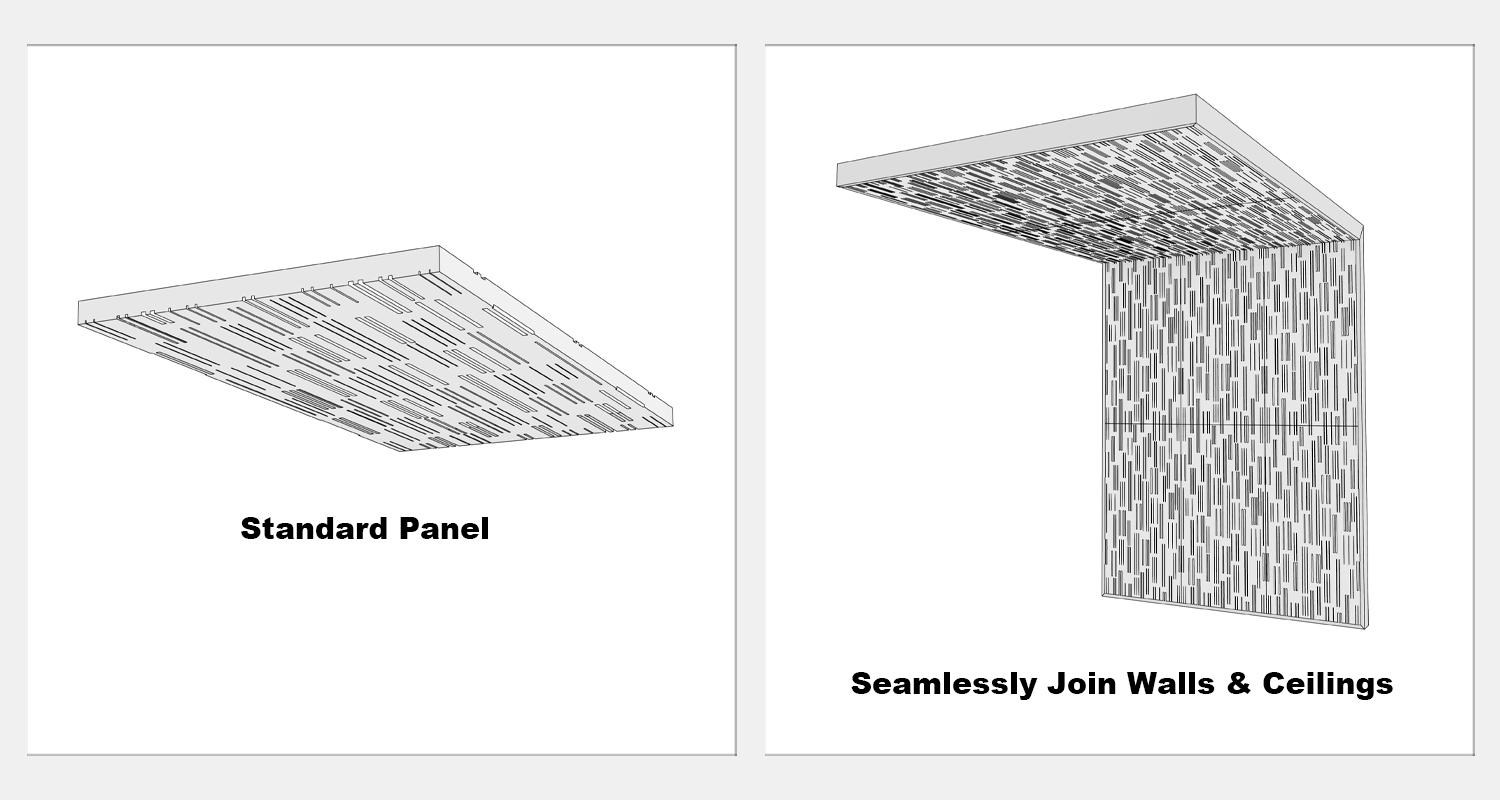 Standard Panel

Seamlessly Join Walls & Ceilings