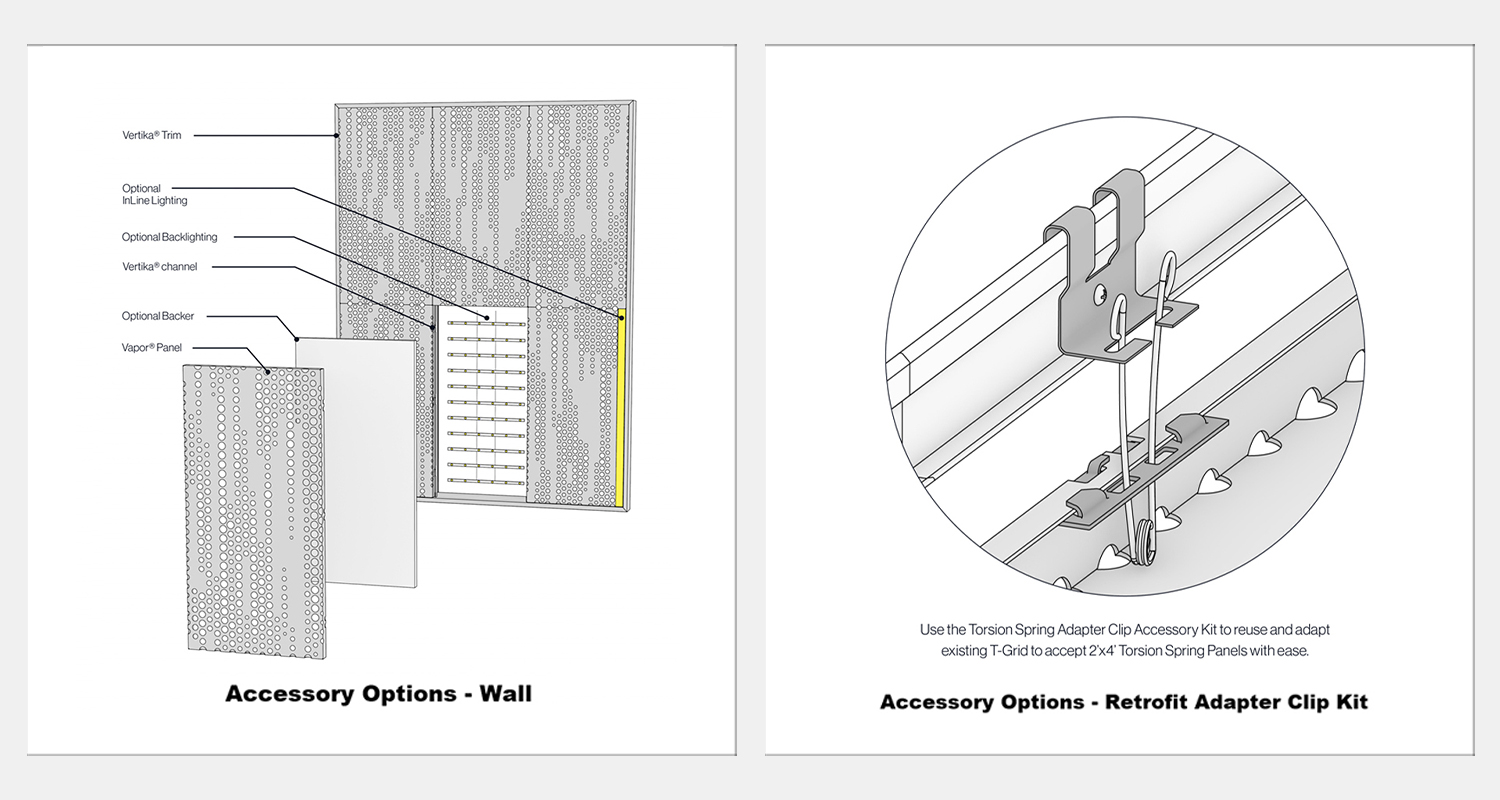 Vertika® Trim

Optional
InLine Lighting

Optional Backlighting

Vertika® channel

Optional Backer

Vapor® Panel

Accessory Options - Wall

Use the Torsion Spring Adapter Clip Accessory Kit to reuse and adapt existing T-Grid to accept 2'x4' Torsion Spring Panels with ease.

Accessory Options - Retrofit Adapter Clip Kit