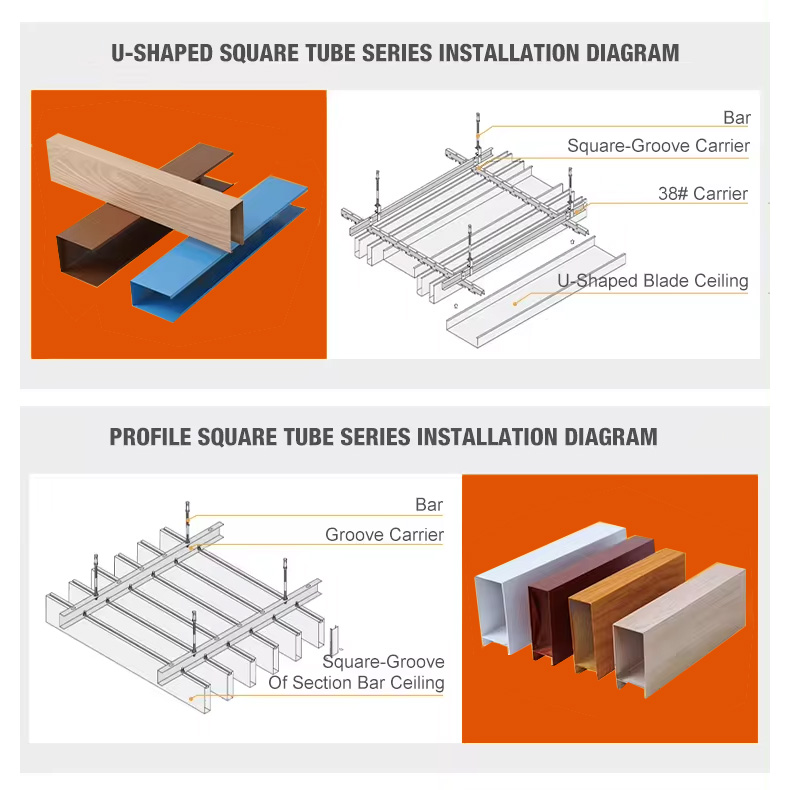 U-SHAPED SQUARE TUBE SERIES INSTALLATION DIAGRAM

Bar
Square-Groove Carrier
38# Carrier
U-Shaped Blade Ceiling

PROFILE SQUARE TUBE SERIES INSTALLATION DIAGRAM

Bar
Groove Carrier
Square-Groove
Of Section Bar Ceiling