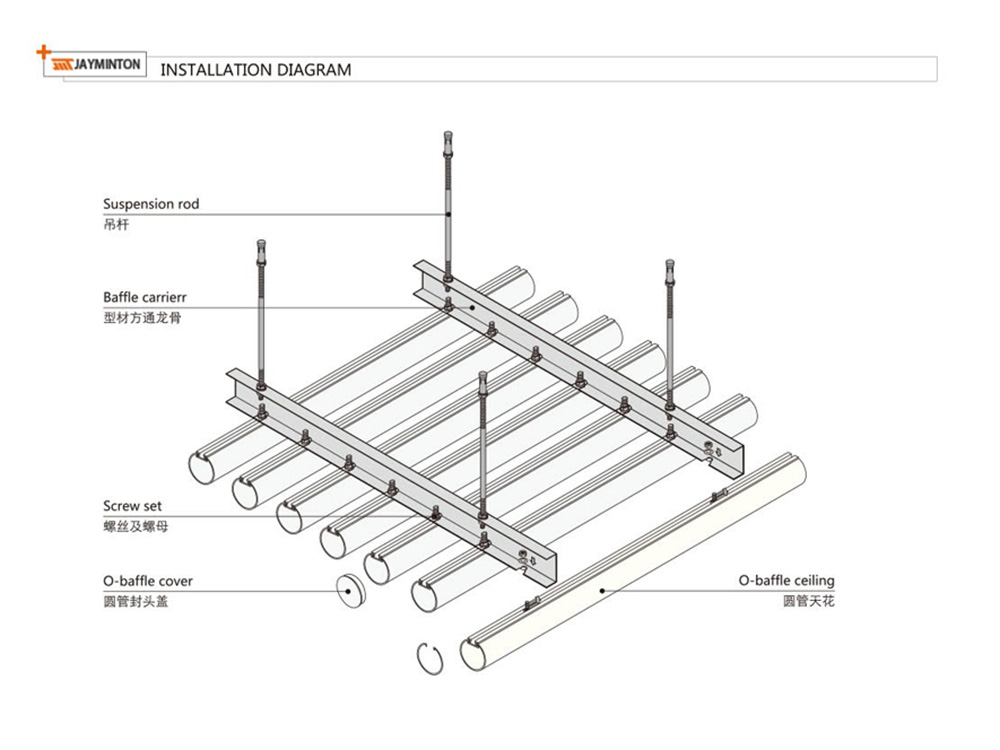 JAYMINTON
INSTALLATION DIAGRAM

Suspension rod
吊杆

Baffle carrierr
型材方通龙骨

Screw set
螺丝及螺母

O-baffle cover
圆管封头盖

O-baffle ceiling
圆管天花